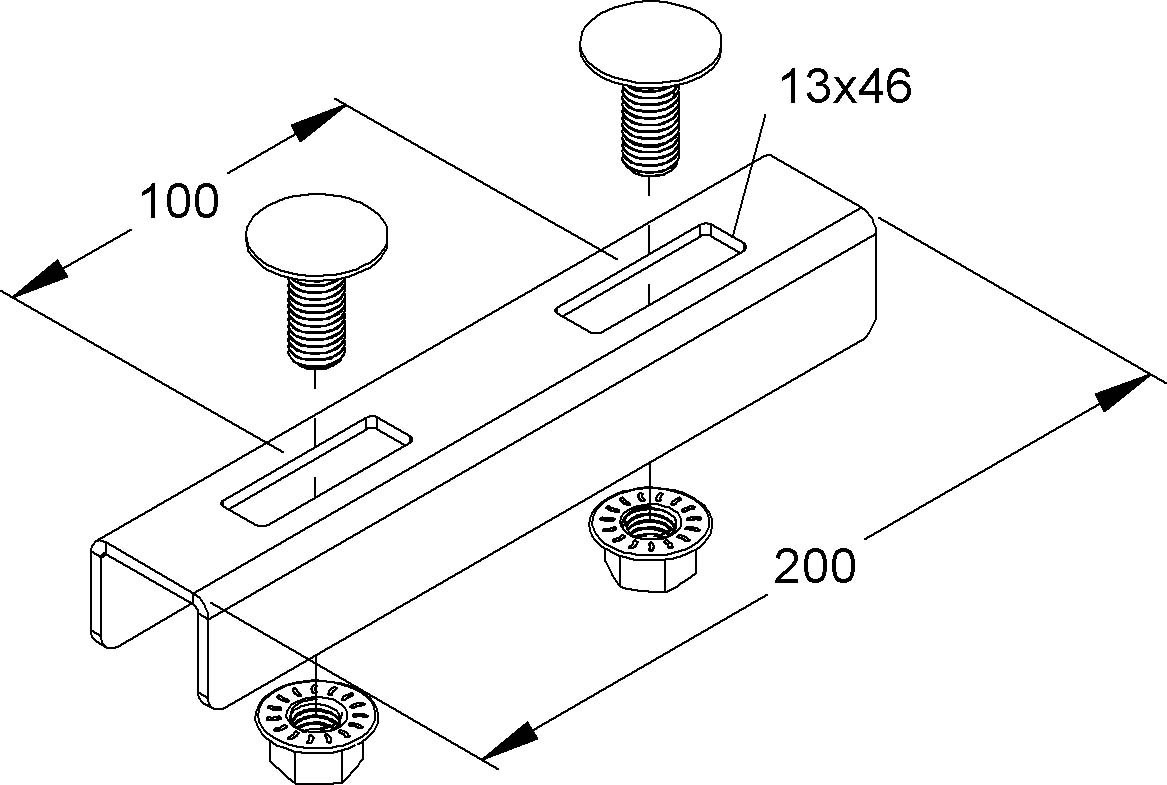 13x46

100

200