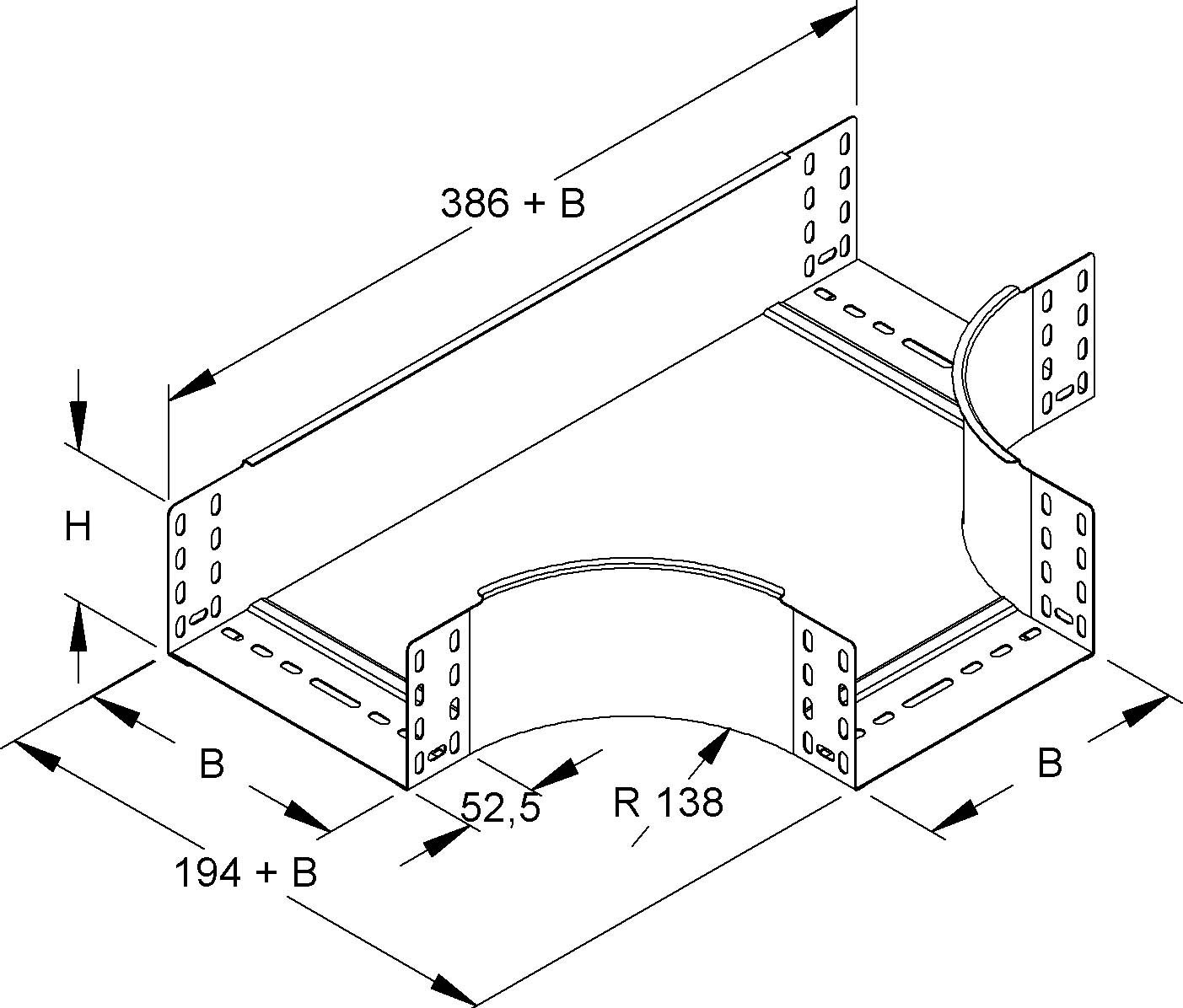 386 + B

H

B

52,5

R 138

B

194 + B