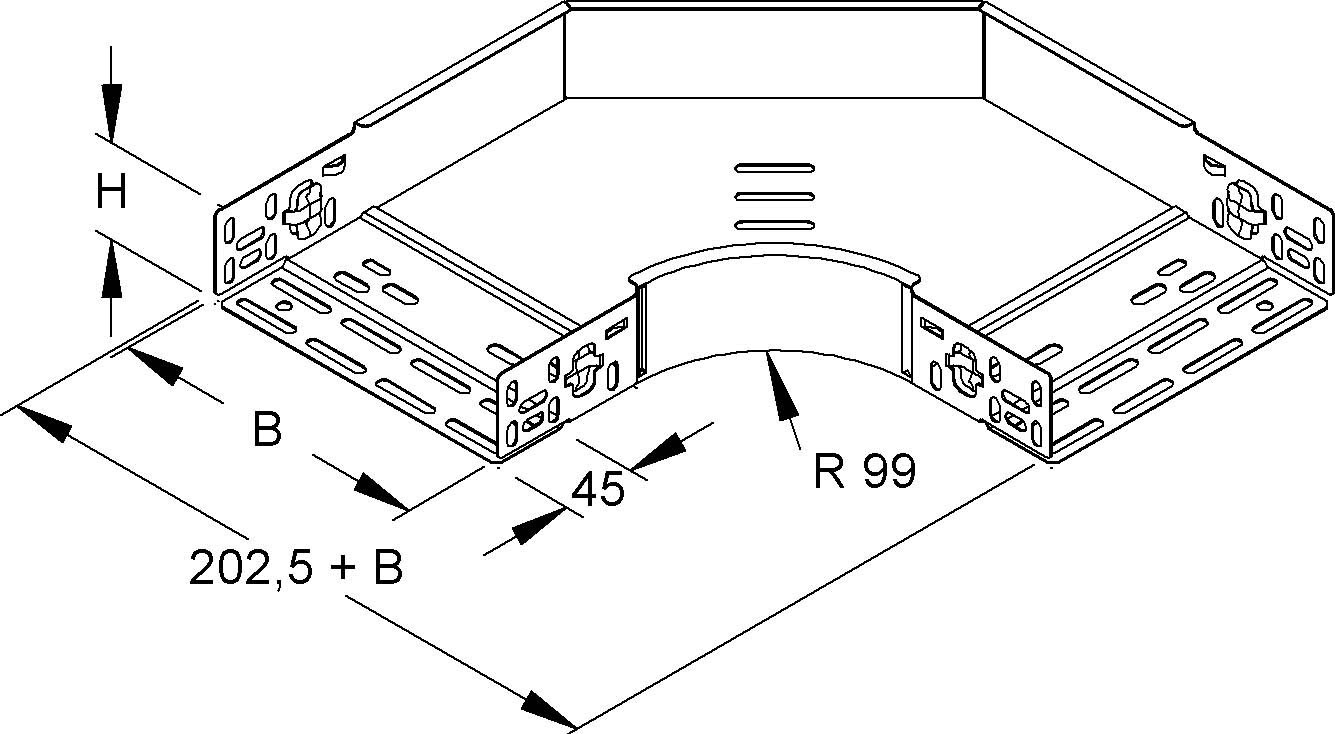 H
B
45
R 99
202,5 + B