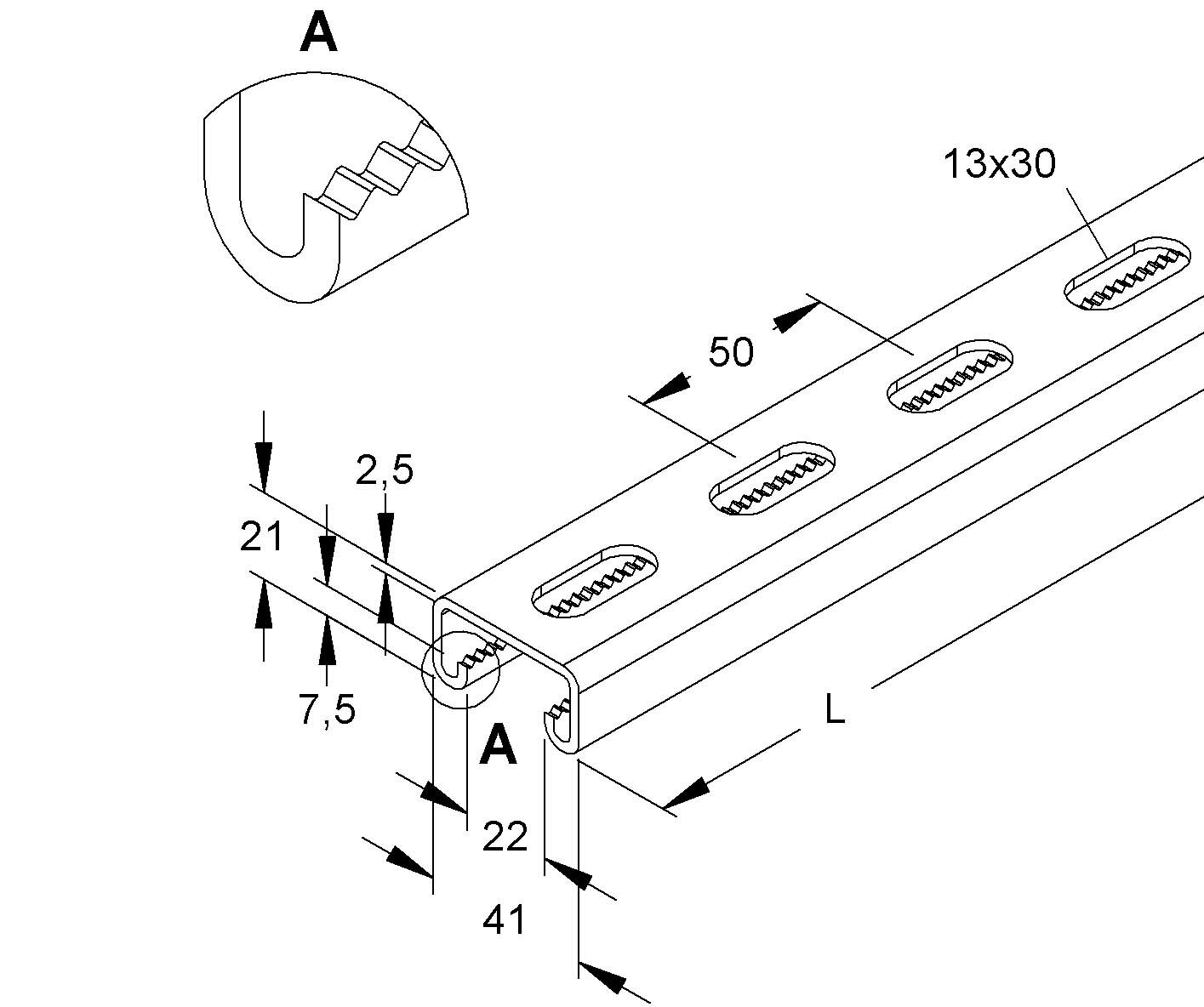 A

13x30

50

2,5

21

7,5

A

L

22

41