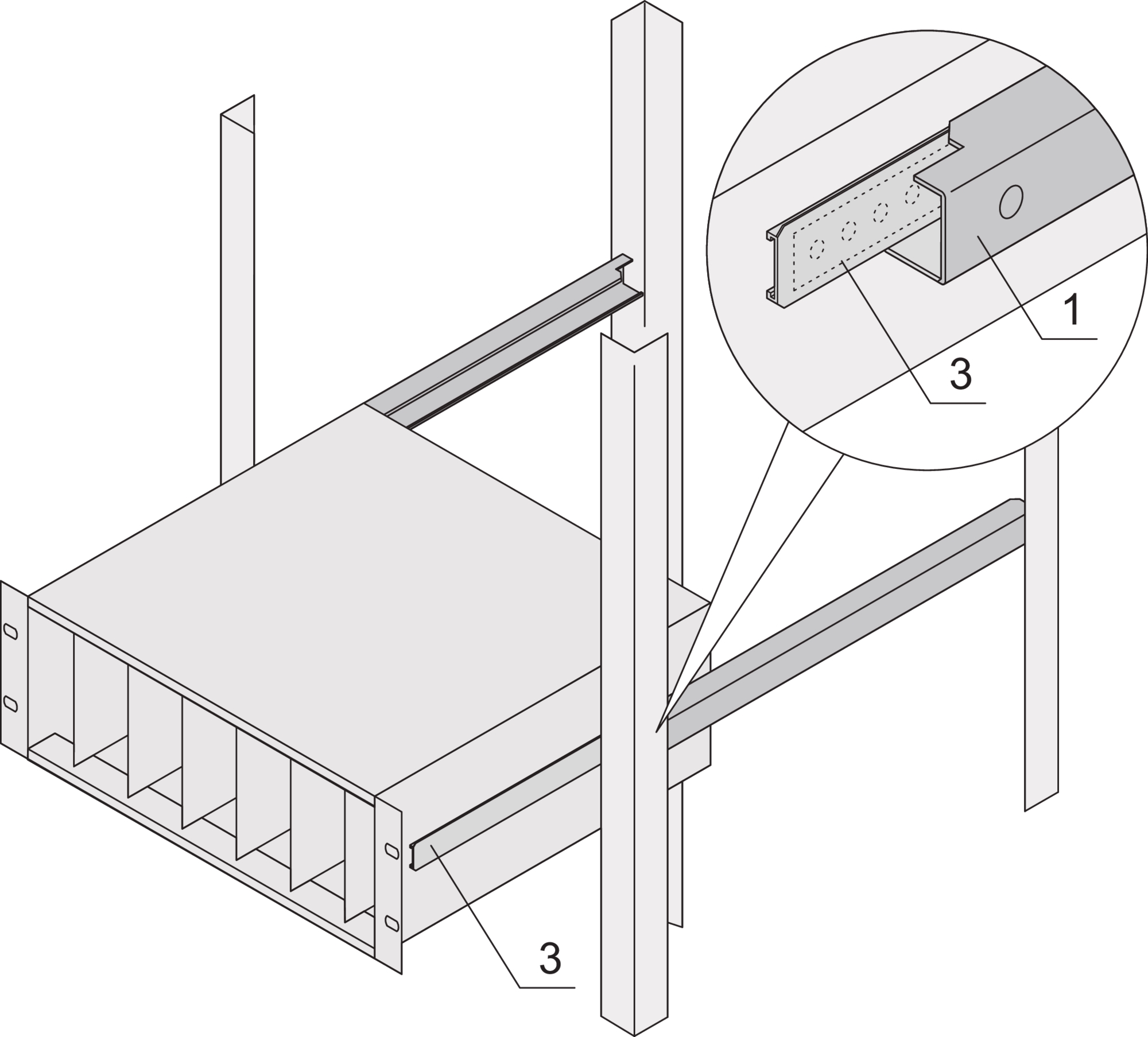 1
3
3