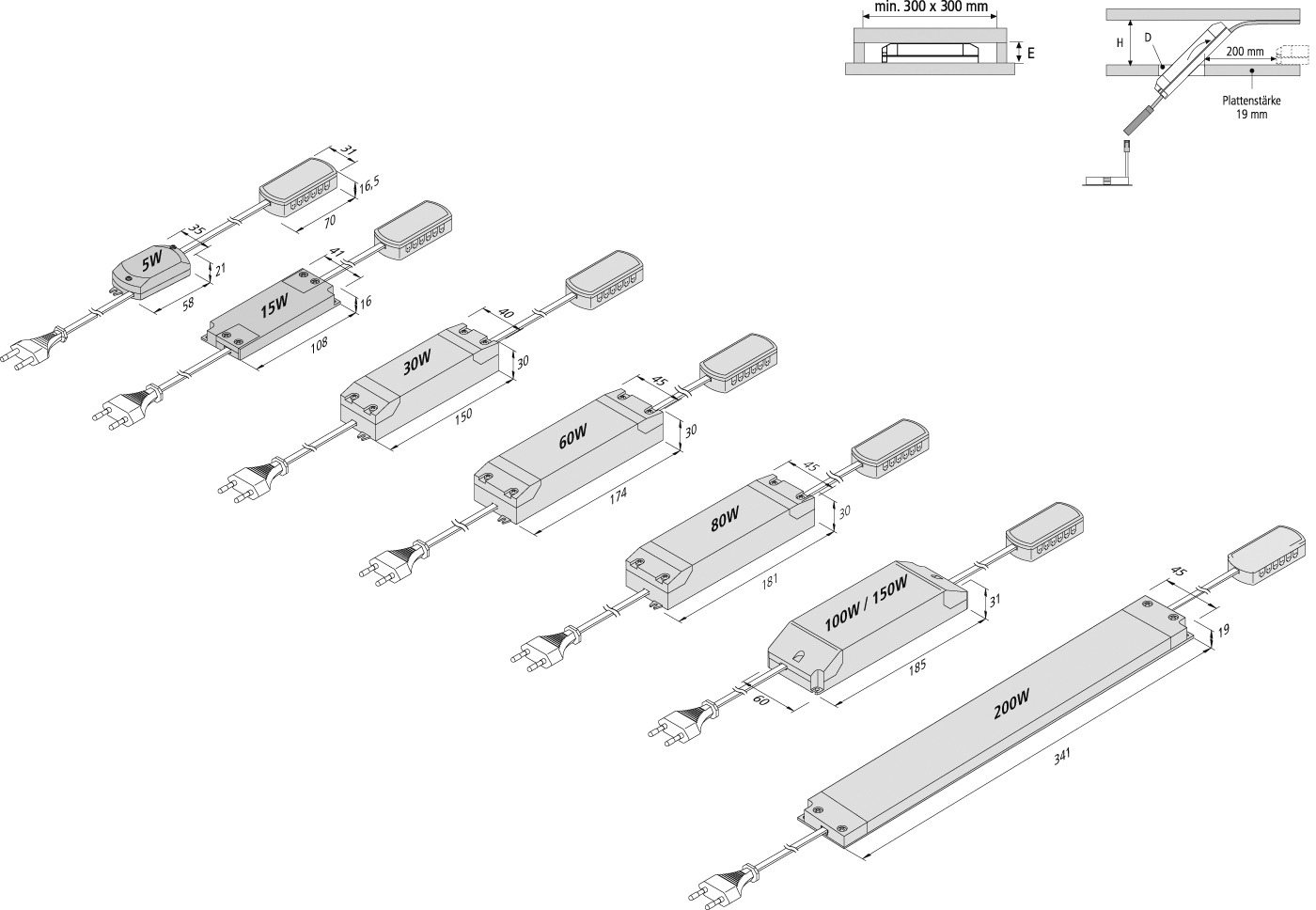 min. 300 x 300 mm

E

H

D

200 mm

Plattenstärke 19 mm

31

16,5

70

35

5W

21

58

41

15W

16

108

40

30W

30

150

45

60W

30

174

45

80W

30

181

100W / 150W

31

185

60

45

19

200W

341