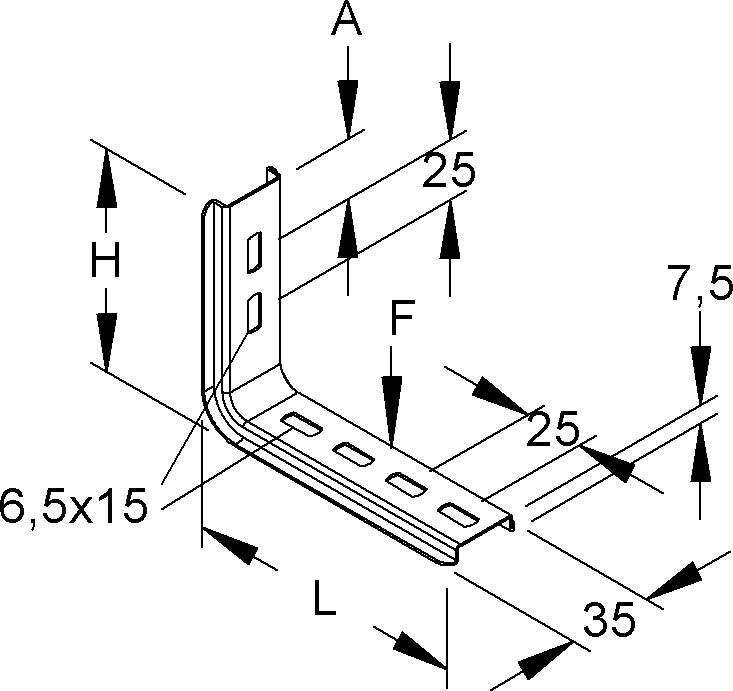 A

25

H

7,5

F

25

6,5x15

L

35