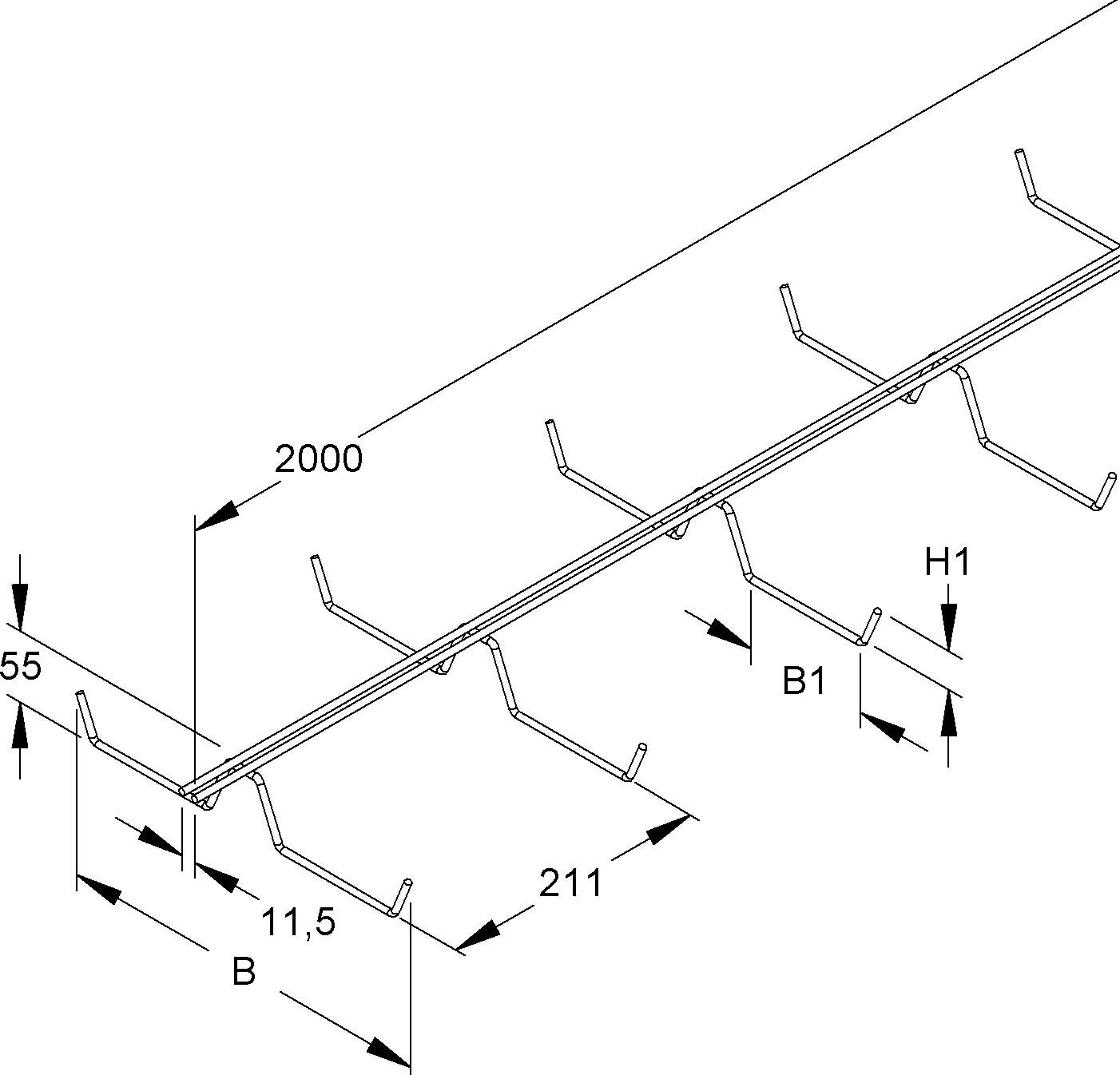 2000

H1

55

B1

211

11,5

B