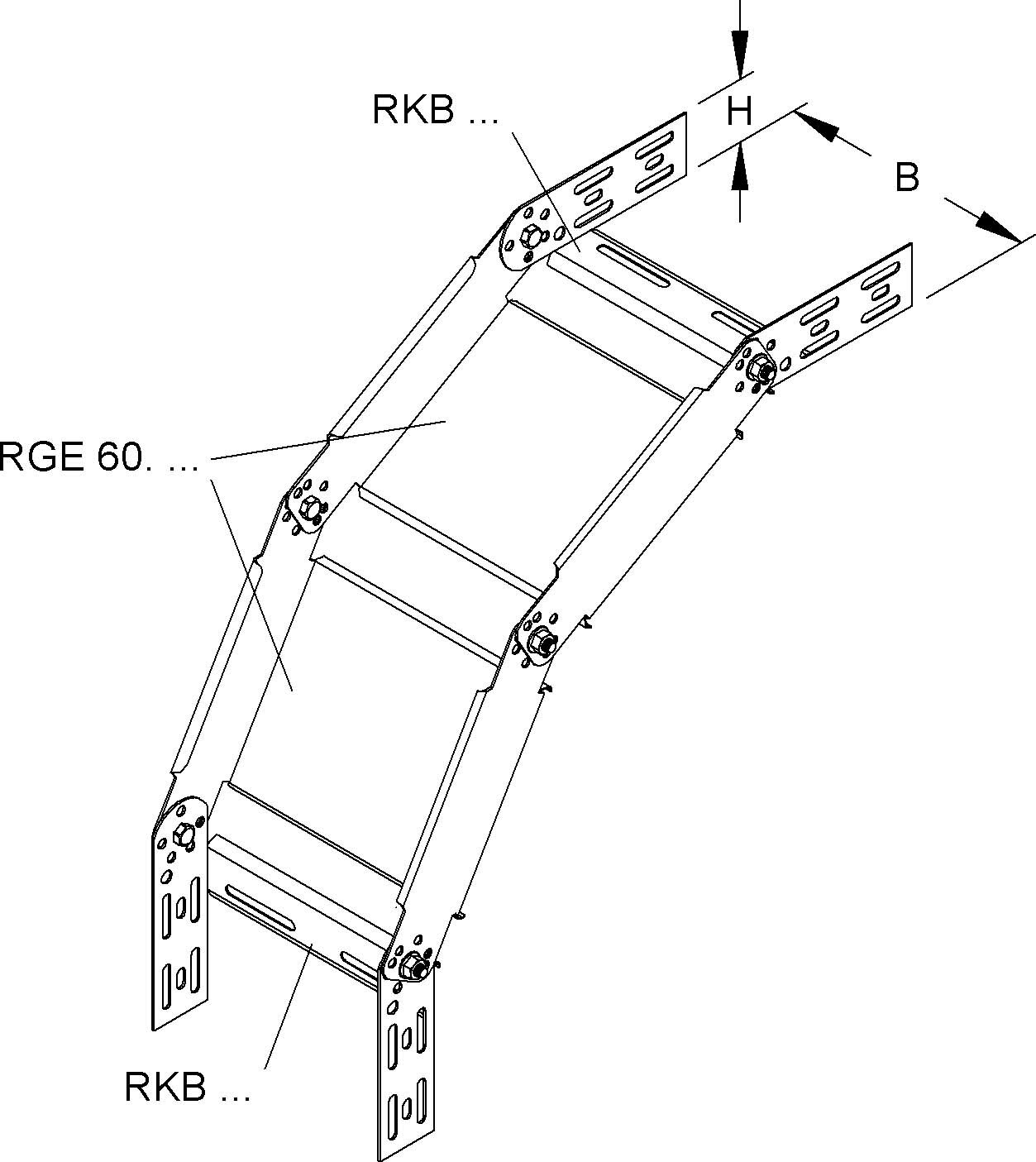 RKB ...

H

B

RGE 60. ...

RKB ...