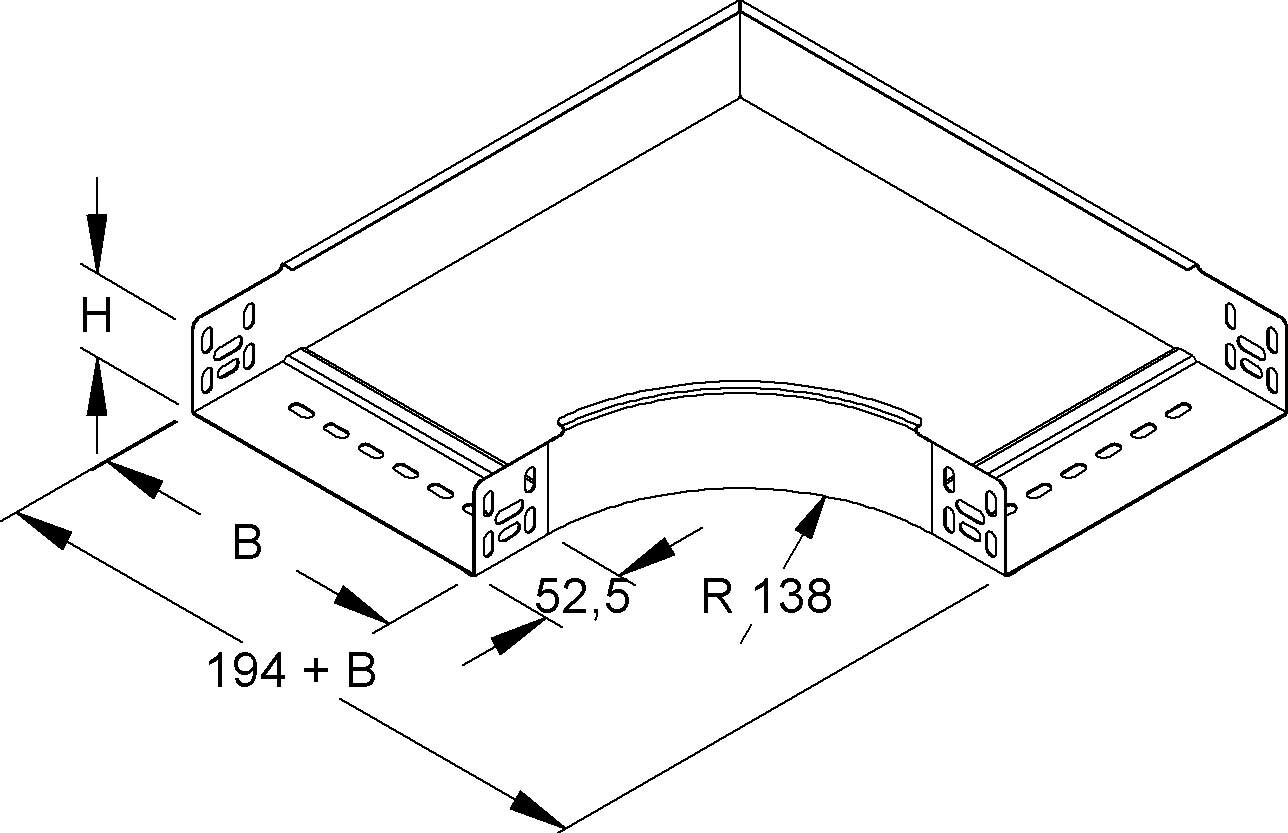 H
B
52,5
R 138
194 + B