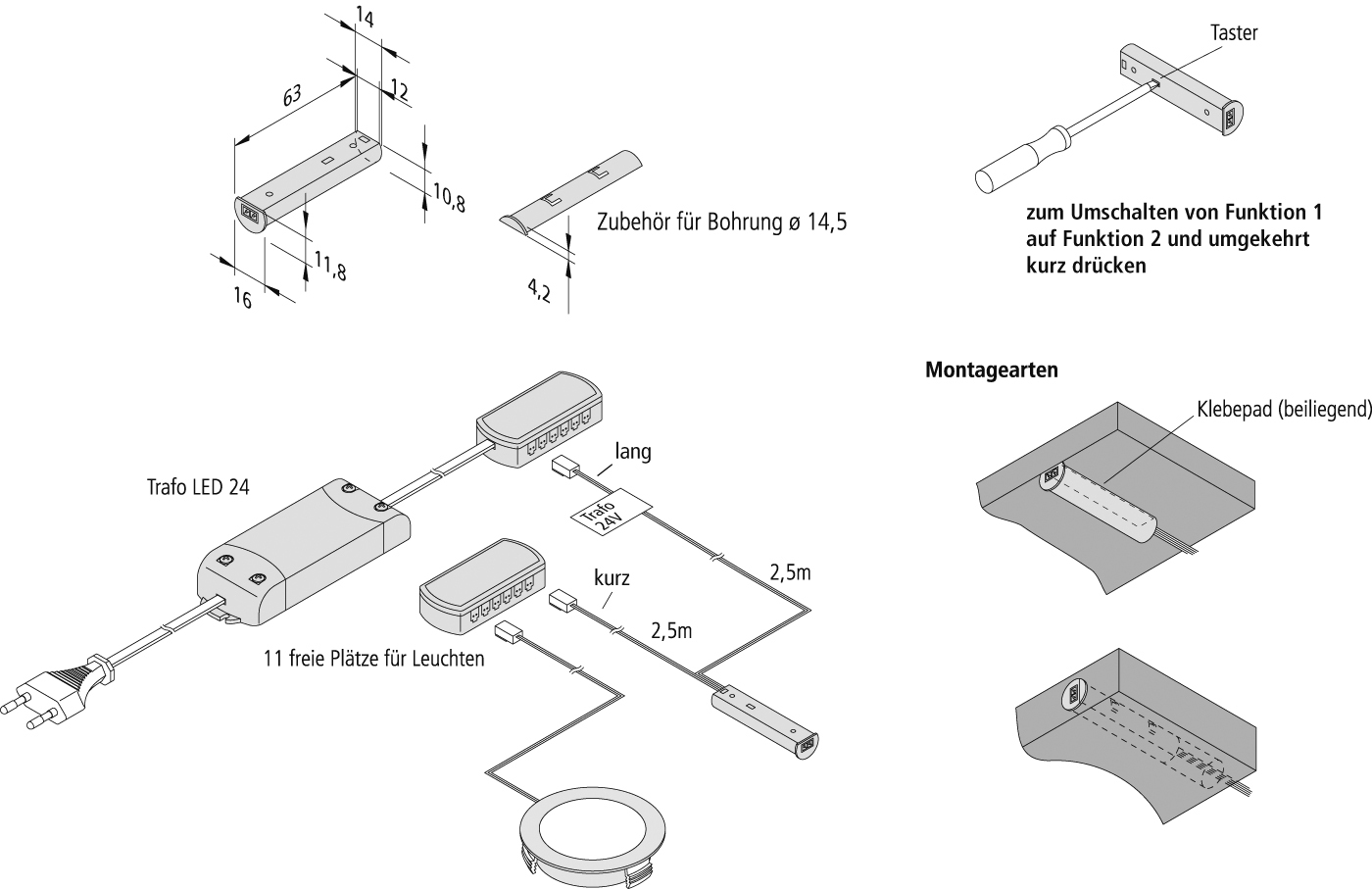 14

63

12

10,8

11,8

16

Zubehör für Bohrung ø 14,5

4,2

Taster

zum Umschalten von Funktion 1 auf Funktion 2 und umgekehrt kurz drücken

Montagearten

Klebepad (beiliegend)

Trafo LED 24

lang

Trafo 24V

2,5m

kurz

2,5m

11 freie Plätze für Leuchten