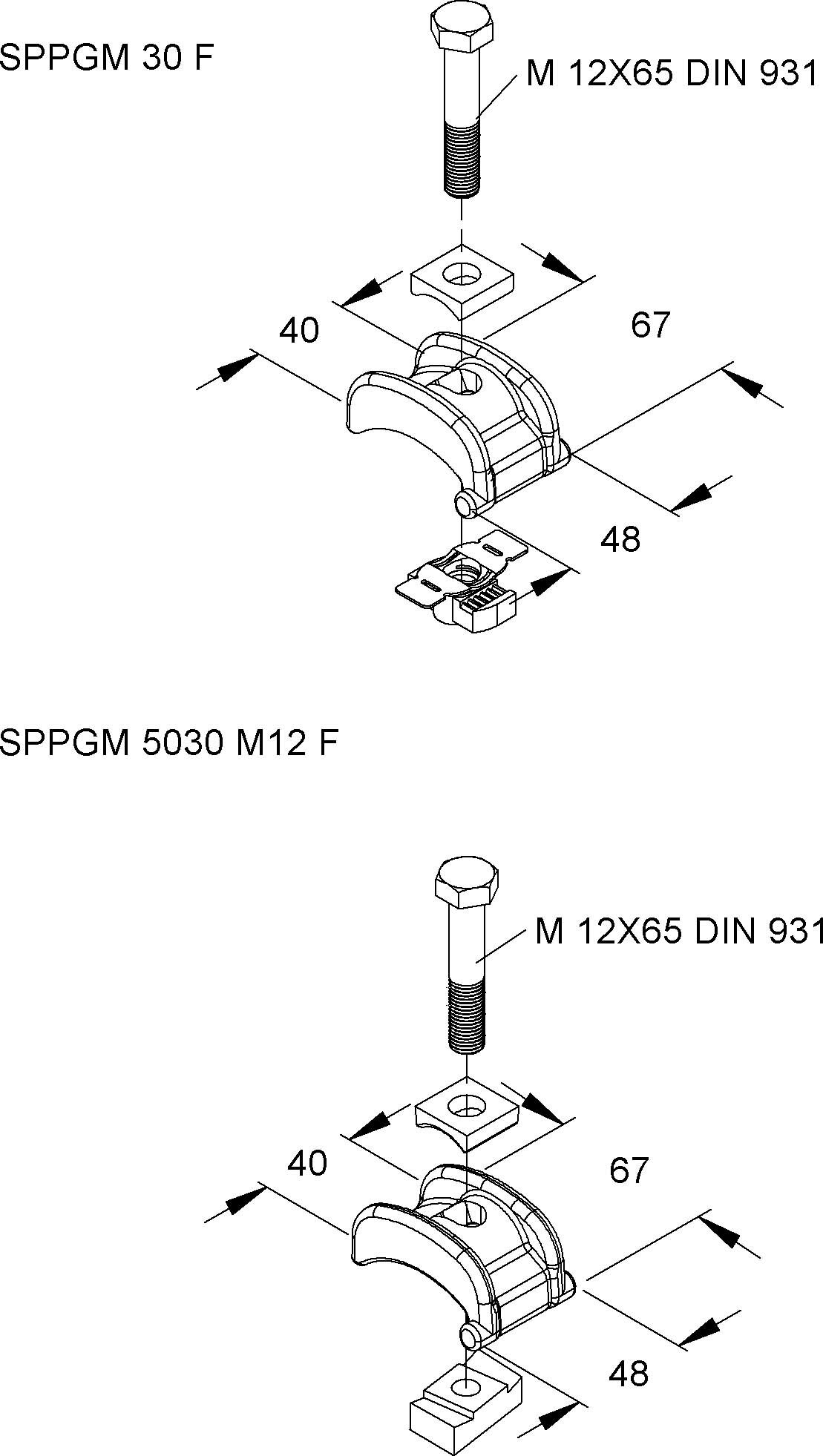 SPPGM 30 F

M 12X65 DIN 931

40

67

48

SPPGM 5030 M12 F

M 12X65 DIN 931

40

67

48