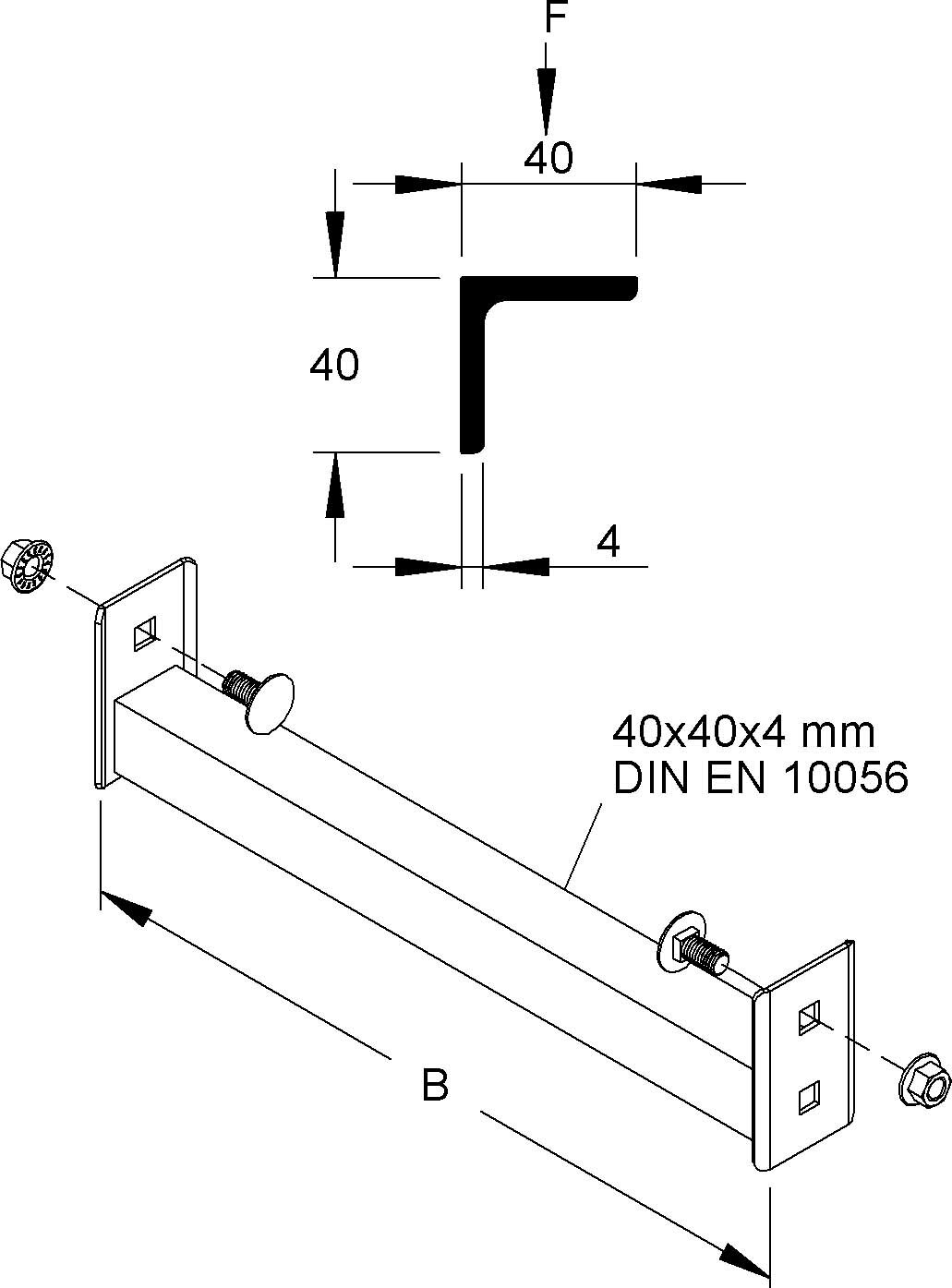 F

40

40

4

40x40x4 mm
DIN EN 10056

B