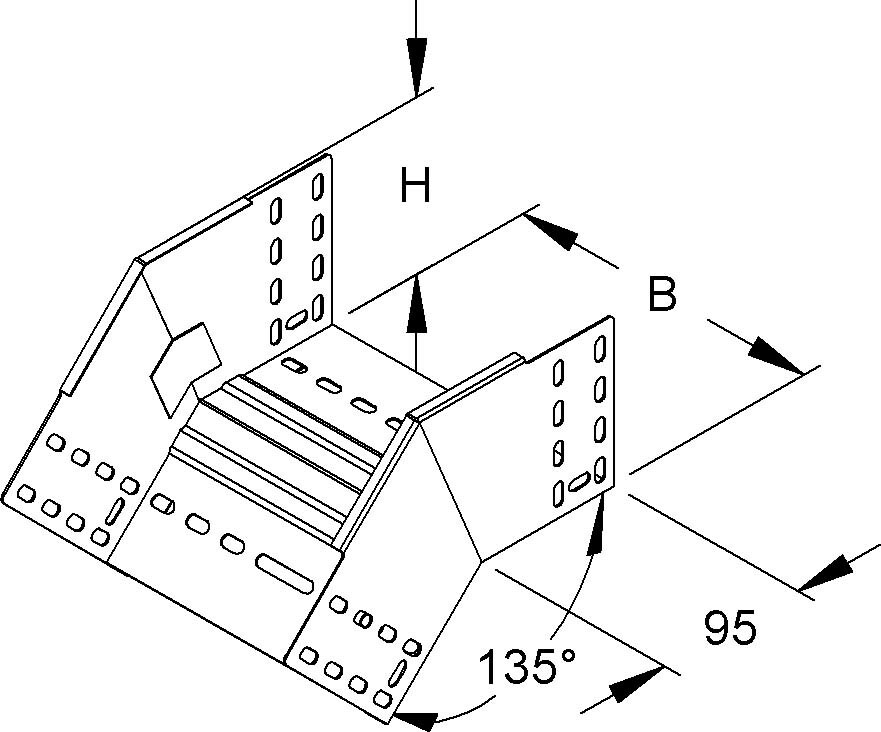 H
B
95
135°