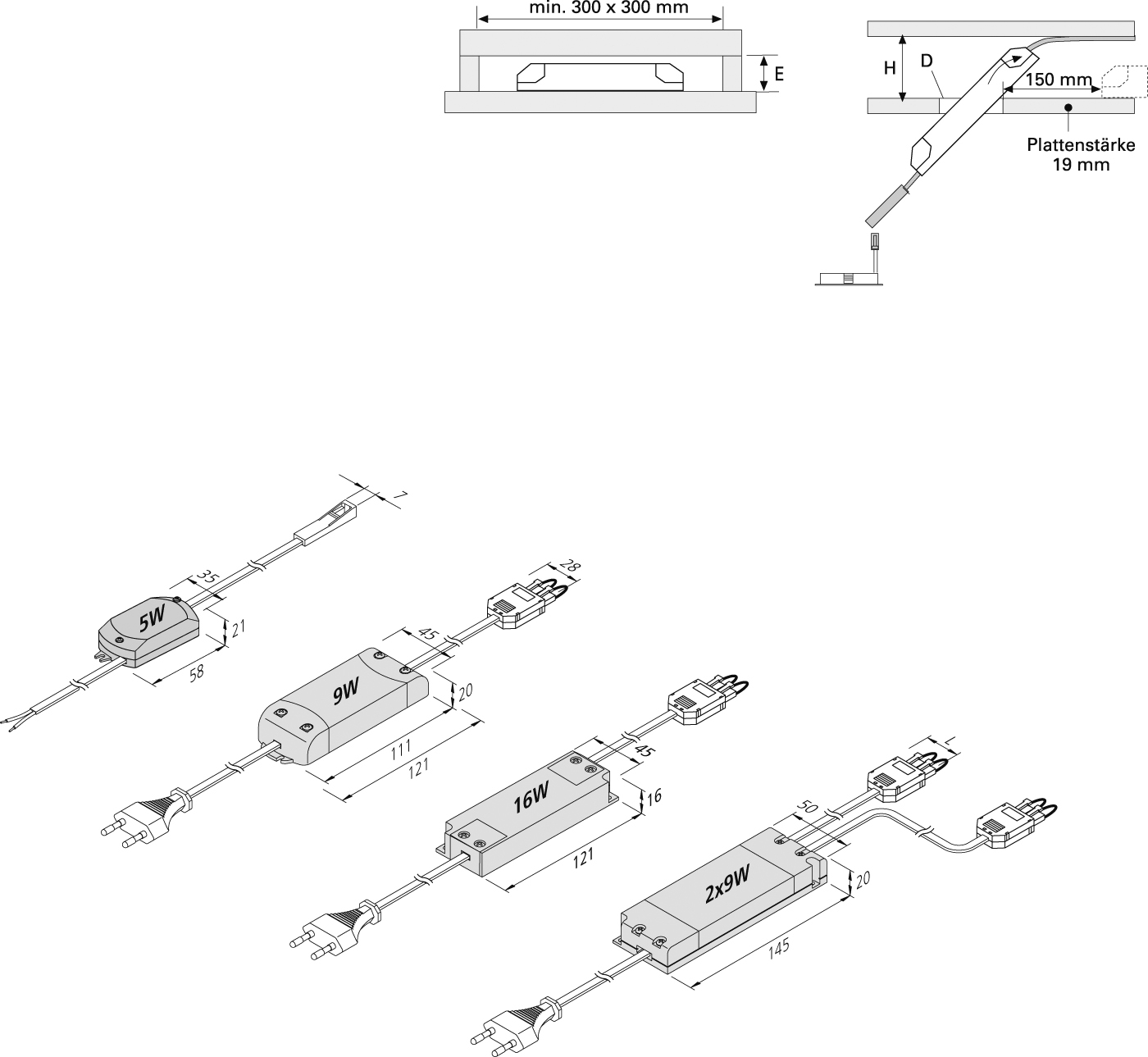 min. 300 x 300 mm

E

H

D

150 mm

Plattenstärke
19 mm

7

35

5W

21

58

28

45

9W

20

111

121

45

16W

16

121

L

50

2x9W

20

145