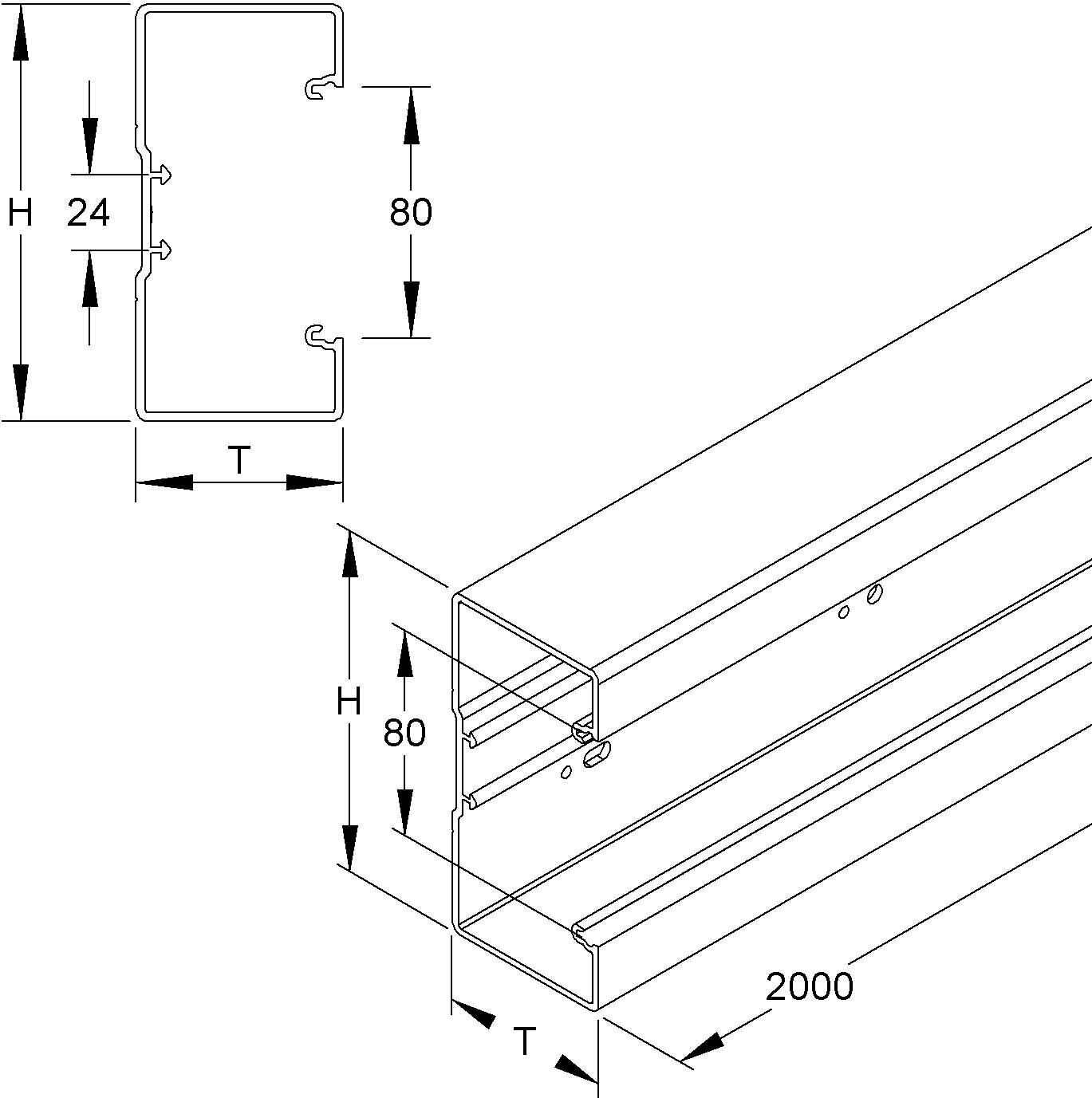 H
24
80
T
H
80
2000
T