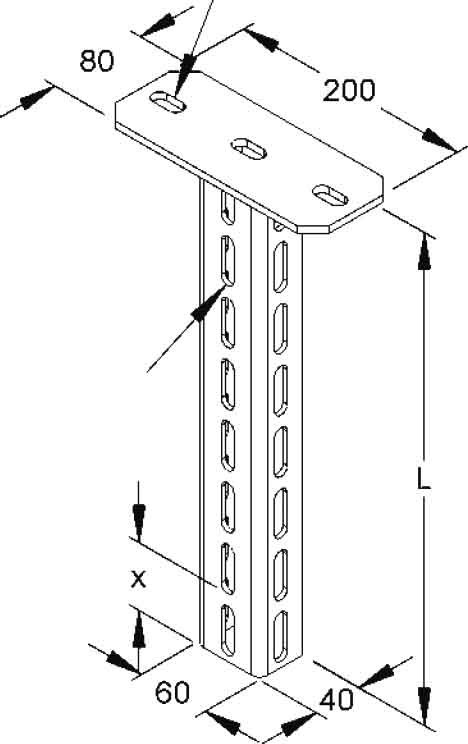 80
200
L
x
60
40