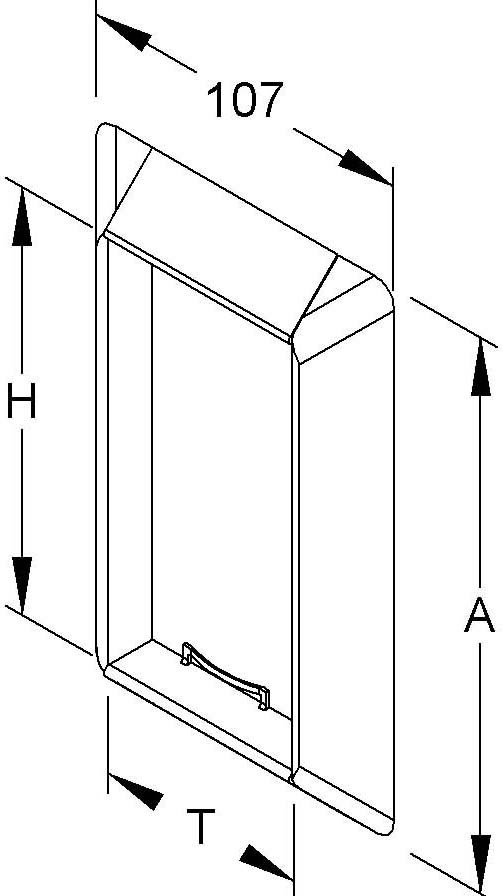 107
H
A
T