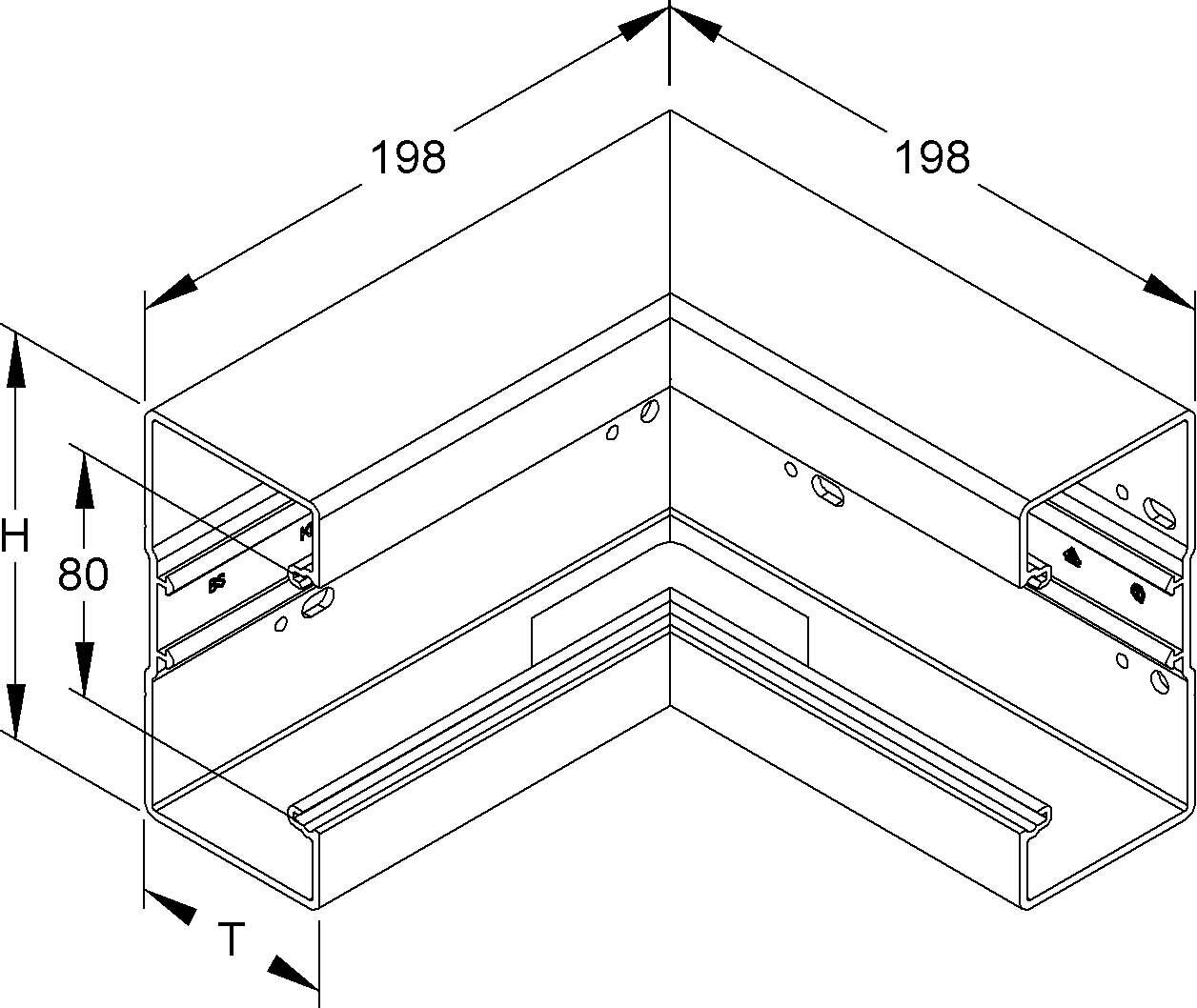 198
198
H
80
T