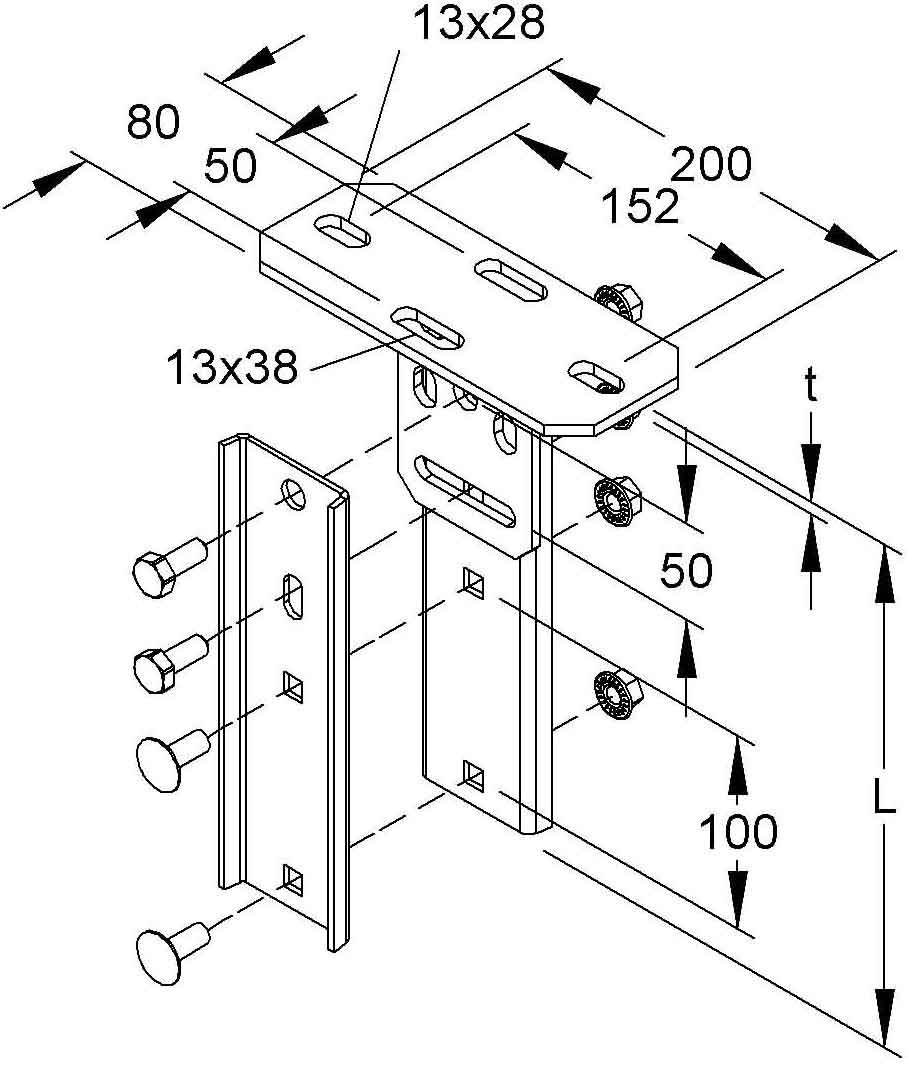 13x28
80
50
200
152
13x38
t
50
100
L