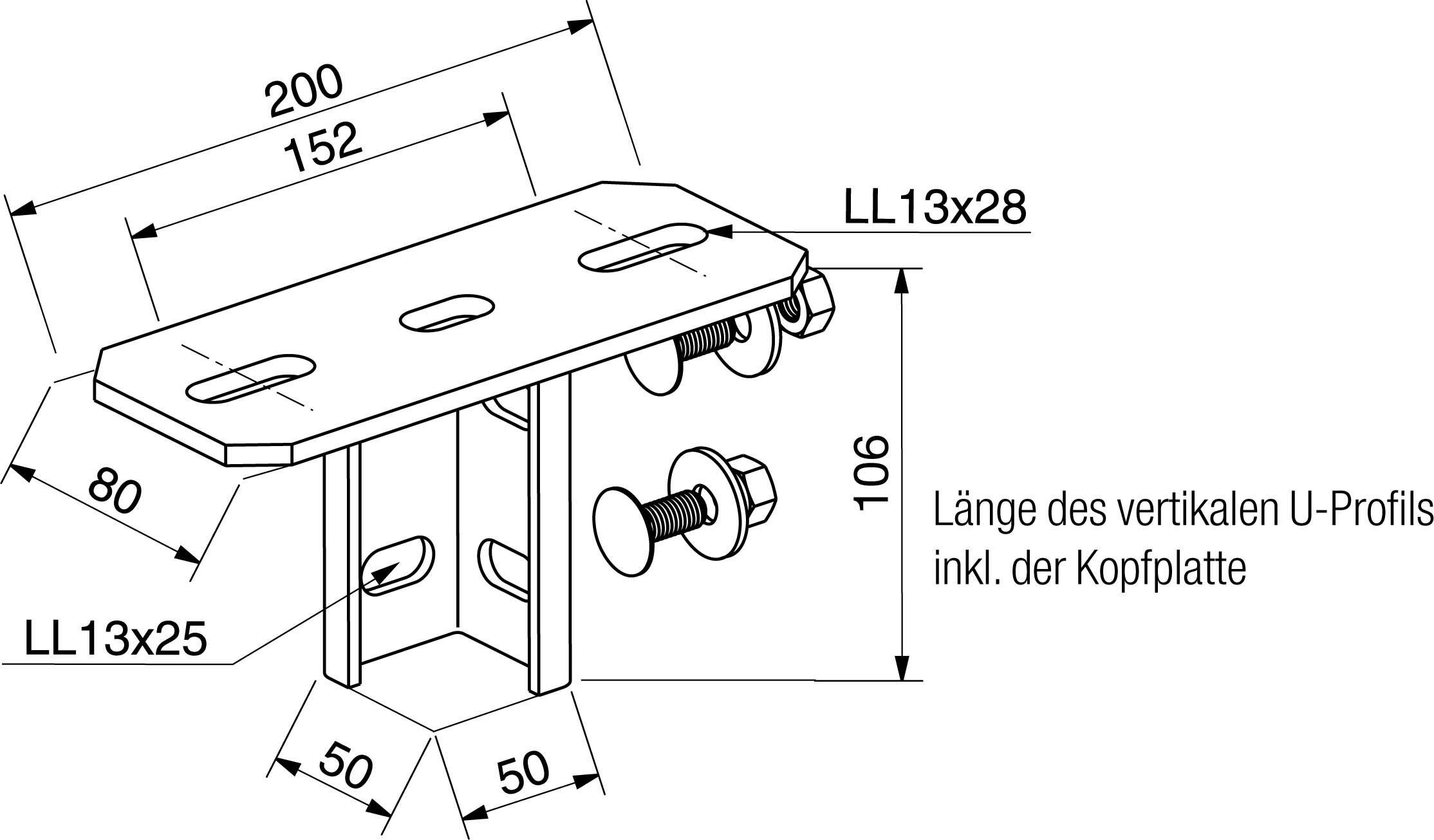 200

152

LL13x28

80

106

Länge des vertikalen U-Profils inkl. der Kopfplatte

LL13x25

50

50