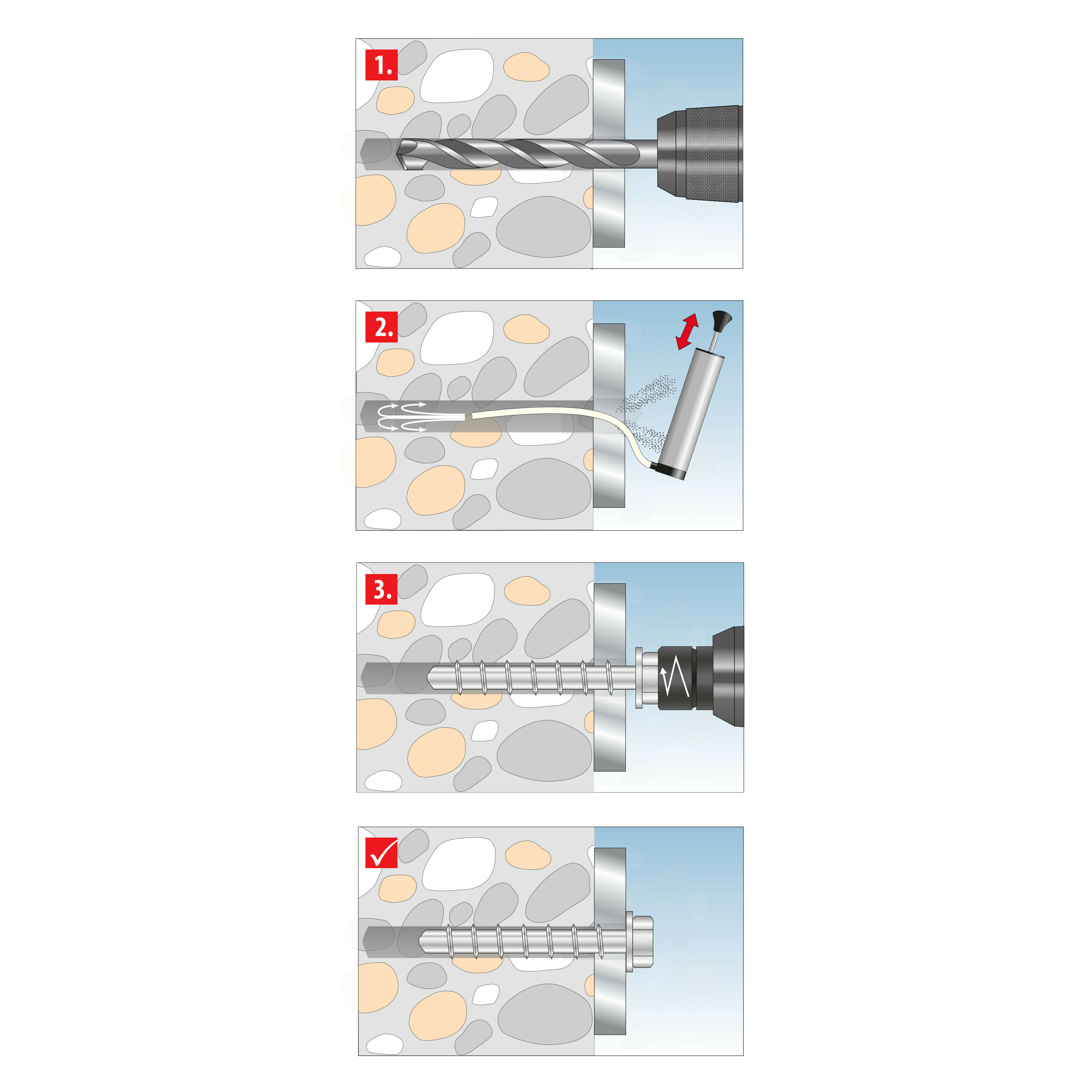 1.

2.

3.