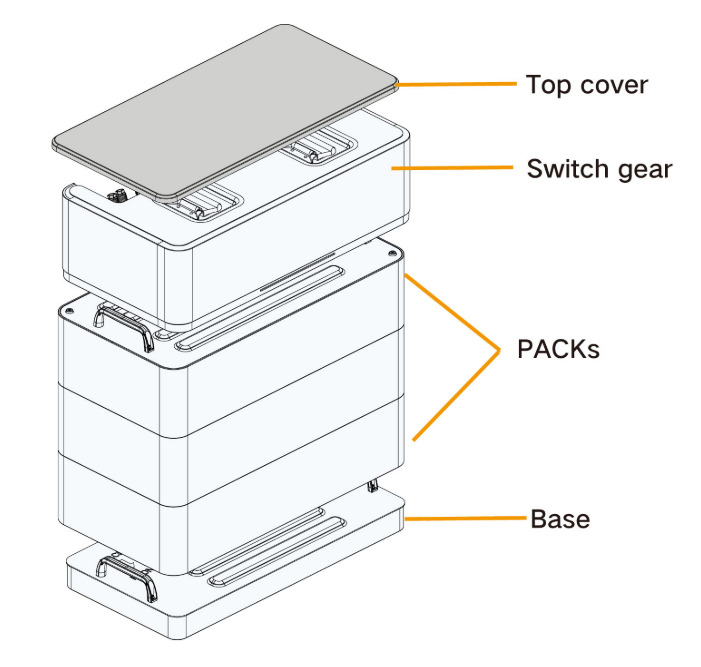 Top cover
Switch gear
PACKs
Base