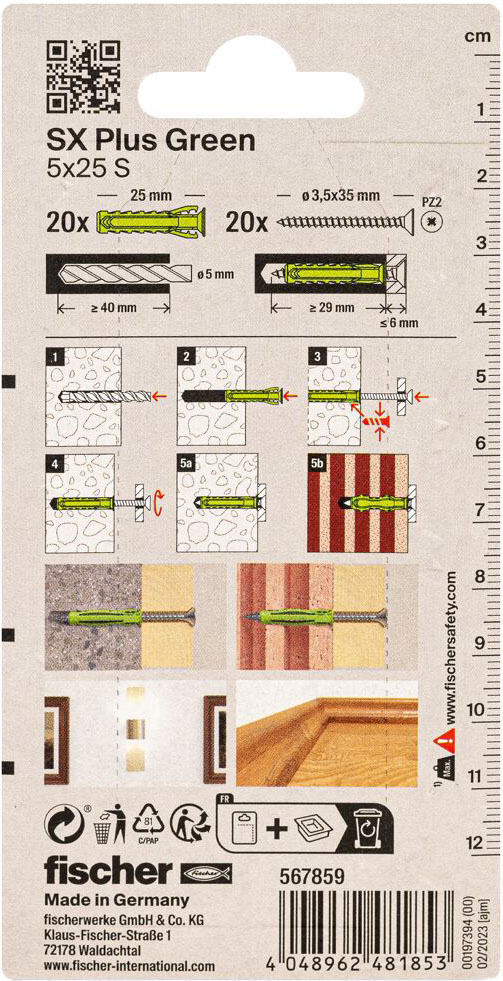 cm
1
2
3
4
5
6
7
8
9
10
11
12

SX Plus Green
5x25 S

25 mm
20x
ø 3,5x35 mm
20x
PZ2

ø 5 mm
≥ 40 mm
≥ 29 mm
≤ 6 mm

1
2
3
4
5a
5b

www.fischersafety.com
1) Max.

81
C/PAP
FR

fischer
567859

Made in Germany
fischerwerke GmbH & Co. KG
Klaus-Fischer-Straße 1
72178 Waldachtal
www.fischer-international.com

4 048962 481853
00197394 (00)
02/2023 [ajm]