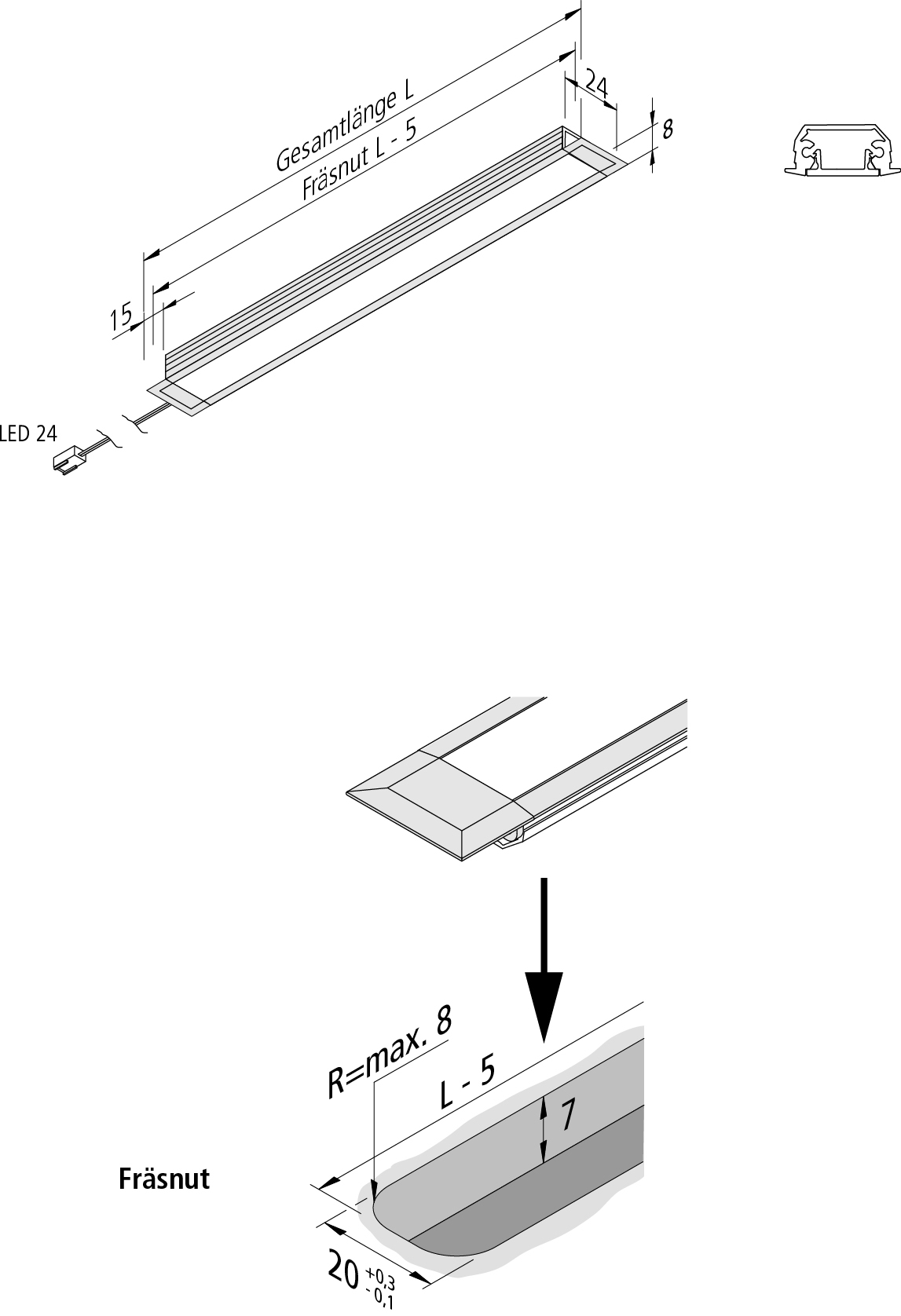 Gesamtlänge L
Fräsnut L - 5
24
8
15
LED 24

R=max. 8
L - 5
7
Fräsnut
$20^{+0,3}_{-0,1}$