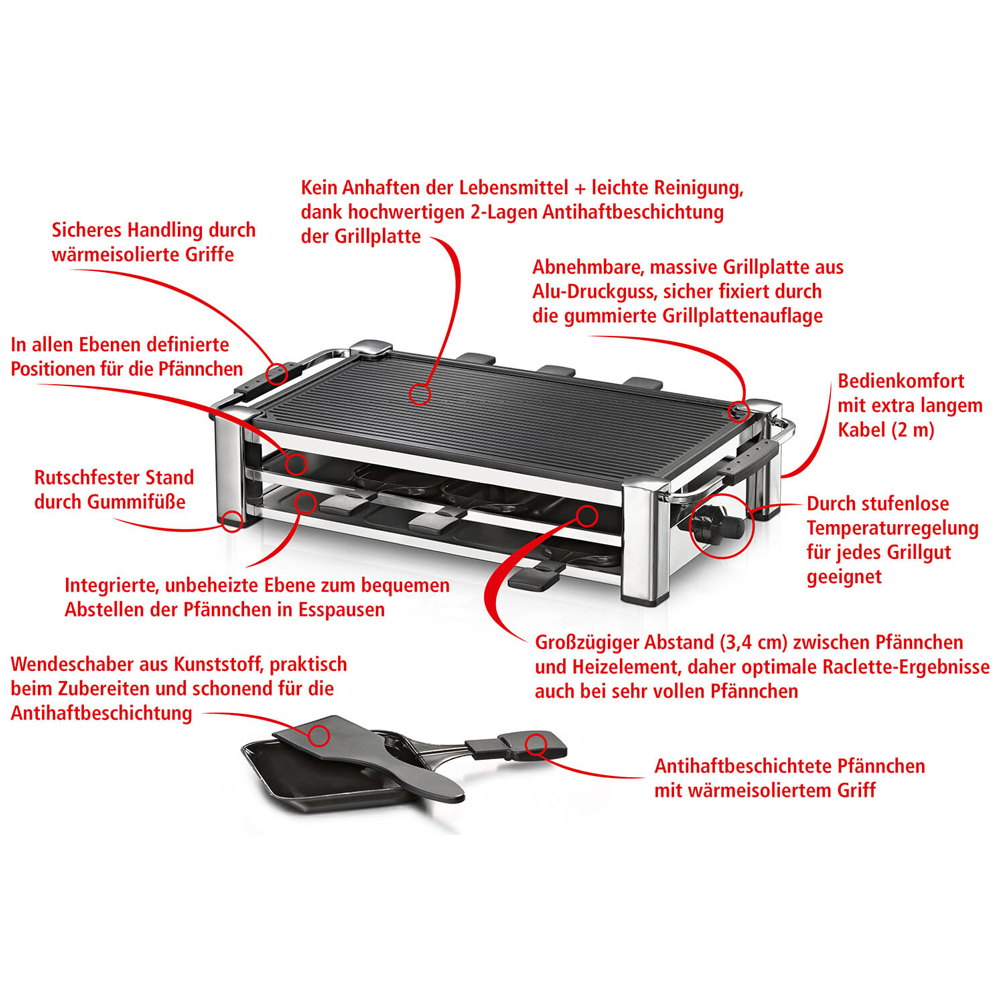 Kein Anhaften der Lebensmittel + leichte Reinigung, dank hochwertigen 2-Lagen Antihaftbeschichtung der Grillplatte

Sicheres Handling durch wärmeisolierte Griffe

Abnehmbare, massive Grillplatte aus Alu-Druckguss, sicher fixiert durch die gummierte Grillplattenauflage

In allen Ebenen definierte Positionen für die Pfännchen

Bedienkomfort mit extra langem Kabel (2 m)

Rutschfester Stand durch Gummifüße

Durch stufenlose Temperaturregelung für jedes Grillgut geeignet

Integrierte, unbeheizte Ebene zum bequemen Abstellen der Pfännchen in Esspausen

Großzügiger Abstand (3,4 cm) zwischen Pfännchen und Heizelement, daher optimale Raclette-Ergebnisse auch bei sehr vollen Pfännchen

Wendeschaber aus Kunststoff, praktisch beim Zubereiten und schonend für die Antihaftbeschichtung

Antihaftbeschichtete Pfännchen mit wärmeisoliertem Griff