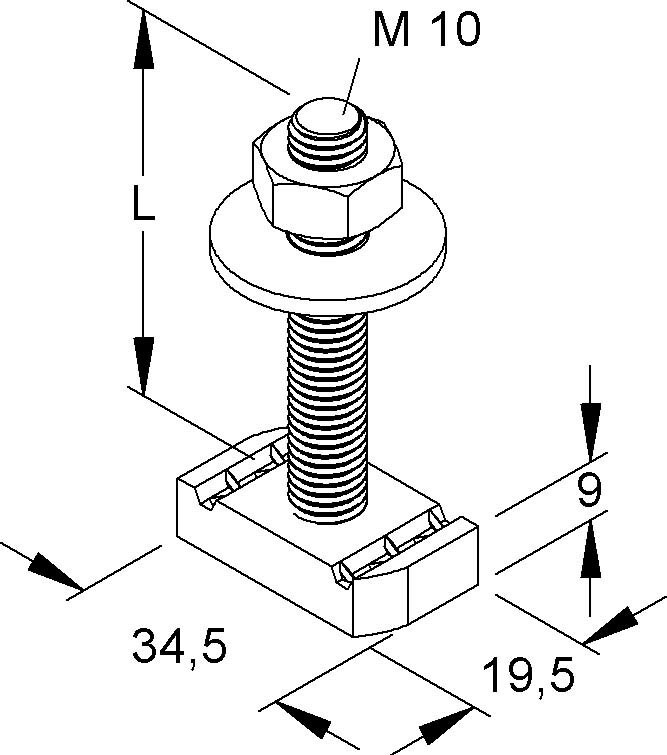 M 10
L
9
34,5
19,5