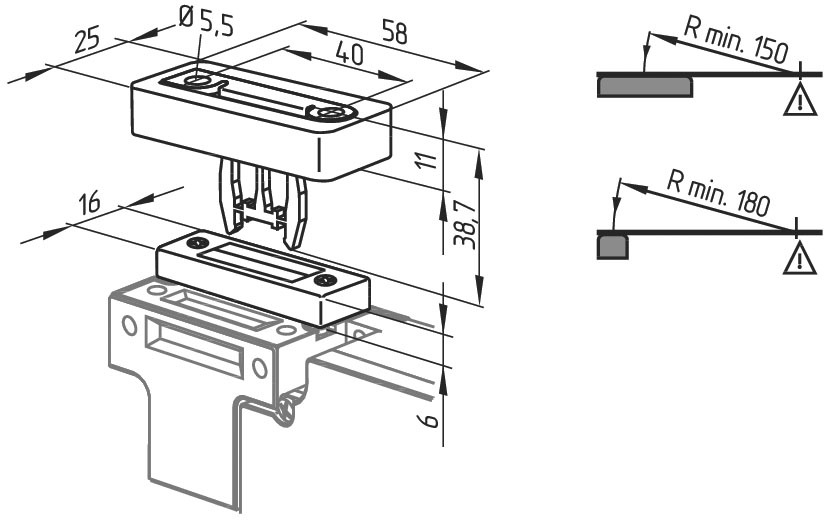 25
Ø 5,5
58
40
11
38,7
16
6
R min. 150
R min. 180