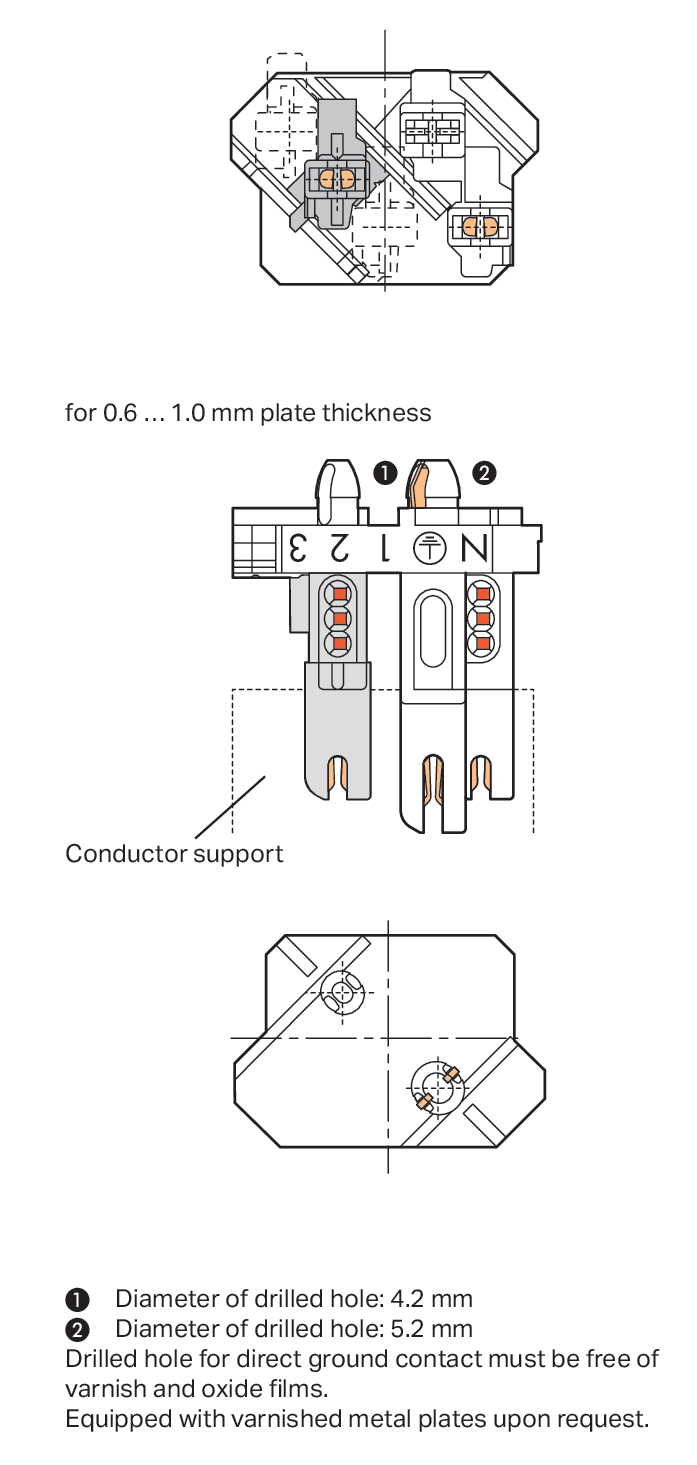 for 0.6 … 1.0 mm plate thickness

❶ ❷

3 2 1 N

Conductor support

❶ Diameter of drilled hole: 4.2 mm
❷ Diameter of drilled hole: 5.2 mm
Drilled hole for direct ground contact must be free of varnish and oxide films.
Equipped with varnished metal plates upon request.