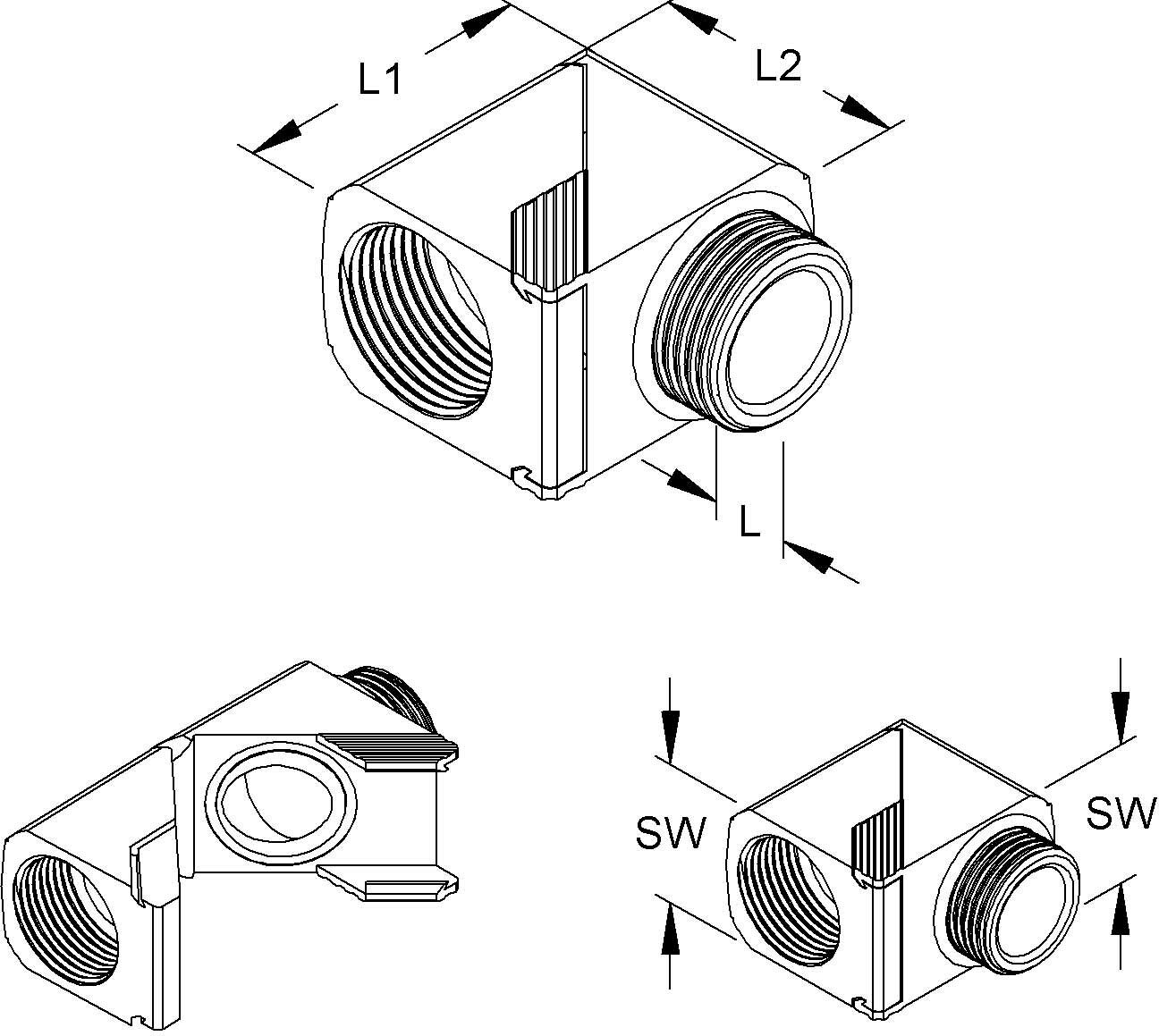 L1

L2

L

SW

SW