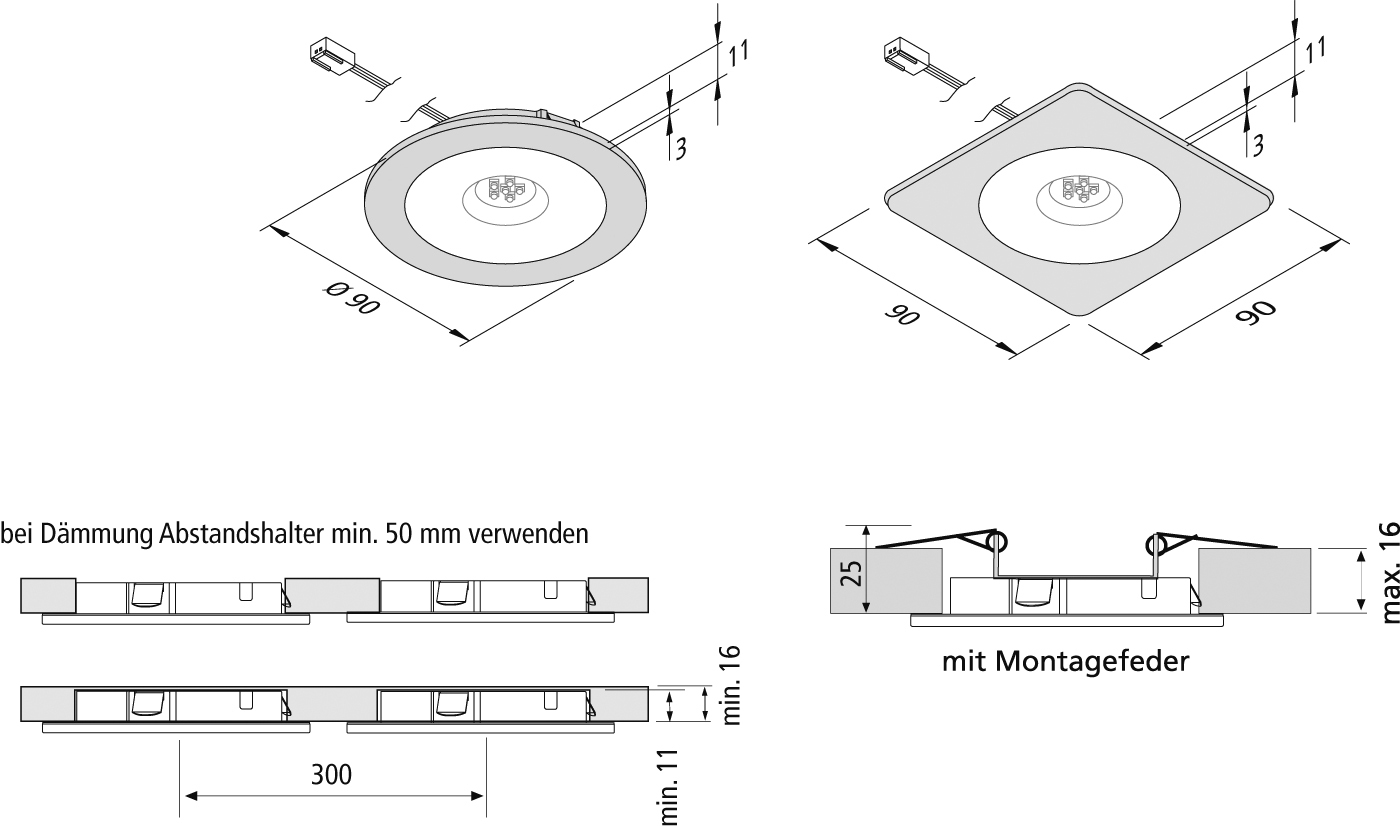 11
3
ø 90
11
3
90
90
bei Dämmung Abstandshalter min. 50 mm verwenden
min. 16
min. 11
300
25
max. 16
mit Montagefeder