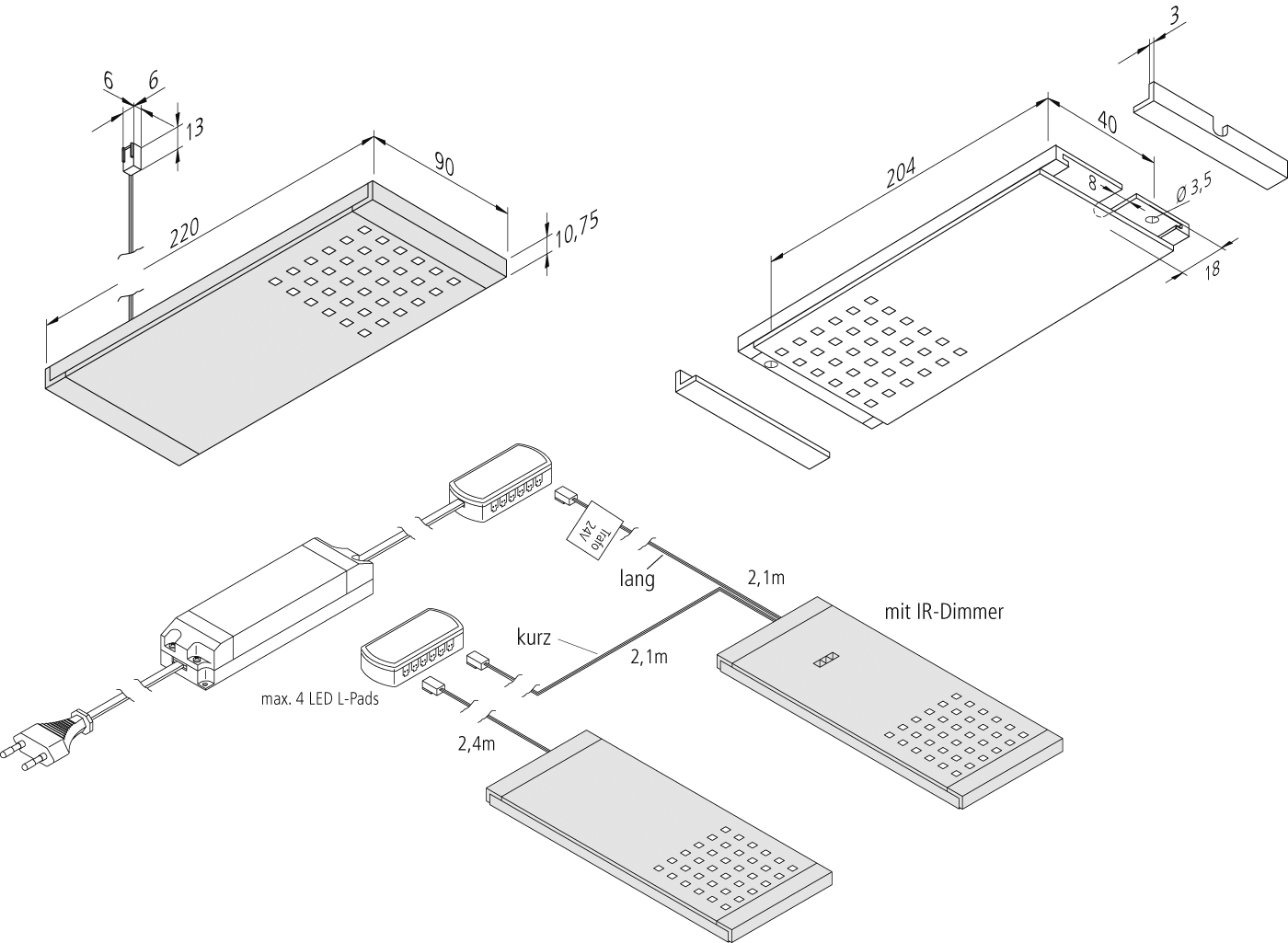 6
6
13
90
220
10,75
3
40
204
8
Ø 3,5
18
Trafo 24V
lang
2,1m
mit IR-Dimmer
kurz
2,1m
max. 4 LED L-Pads
2,4m