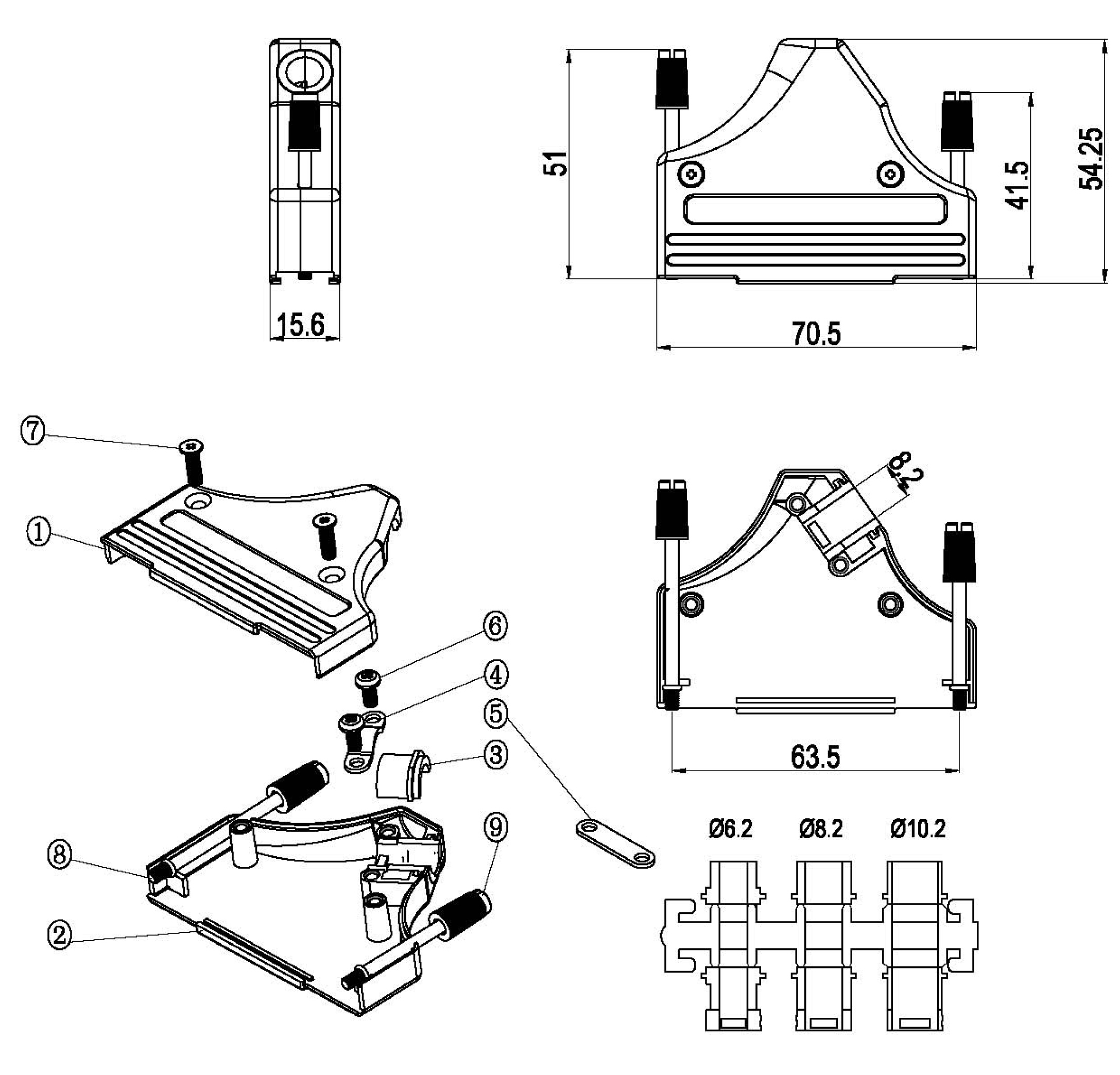 15.6

51

41.5

54.25

70.5

7

1

6

4

5

3

8

9

2

8.2

63.5

Ø6.2 Ø8.2 Ø10.2