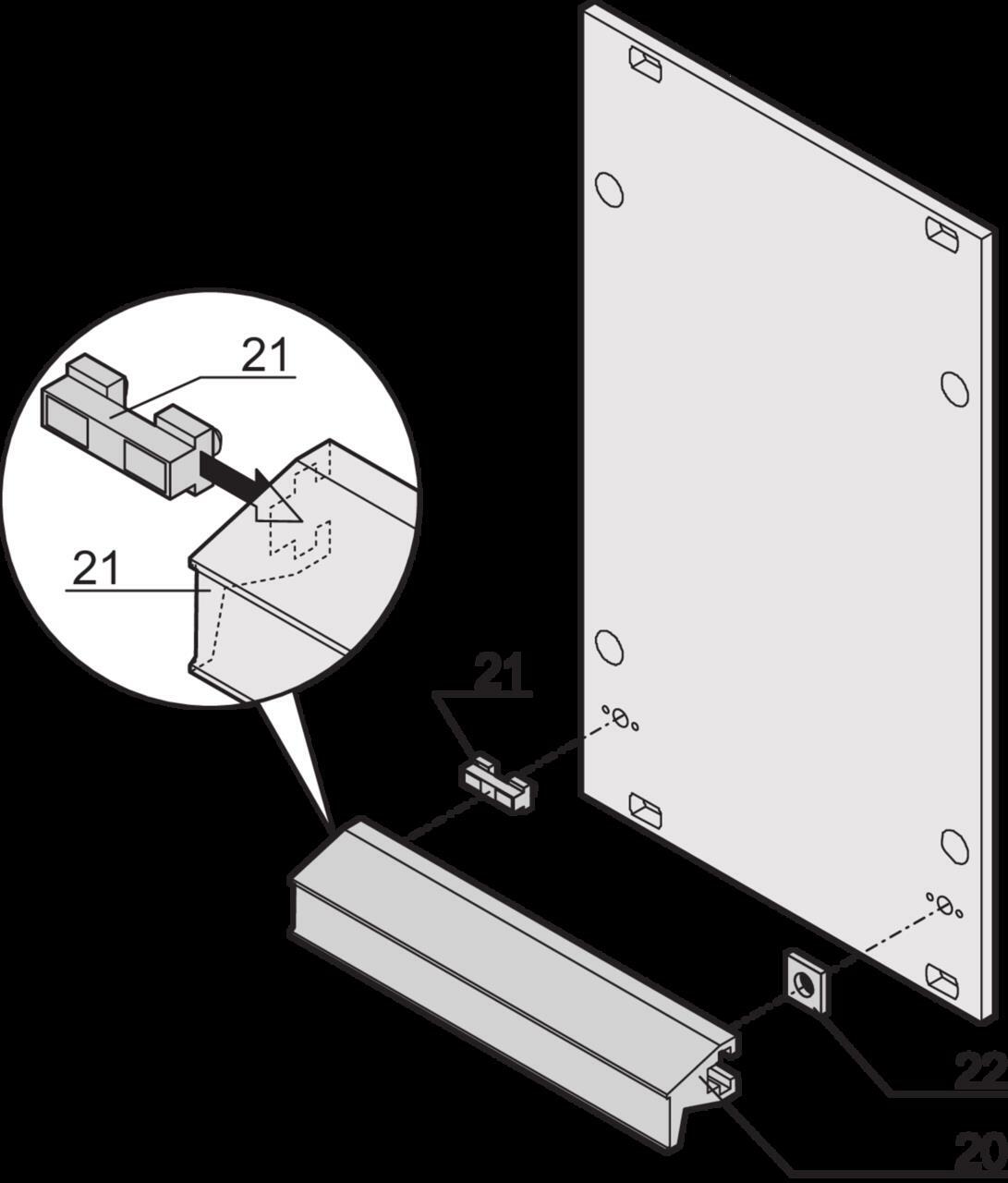 21
21
21
22
20