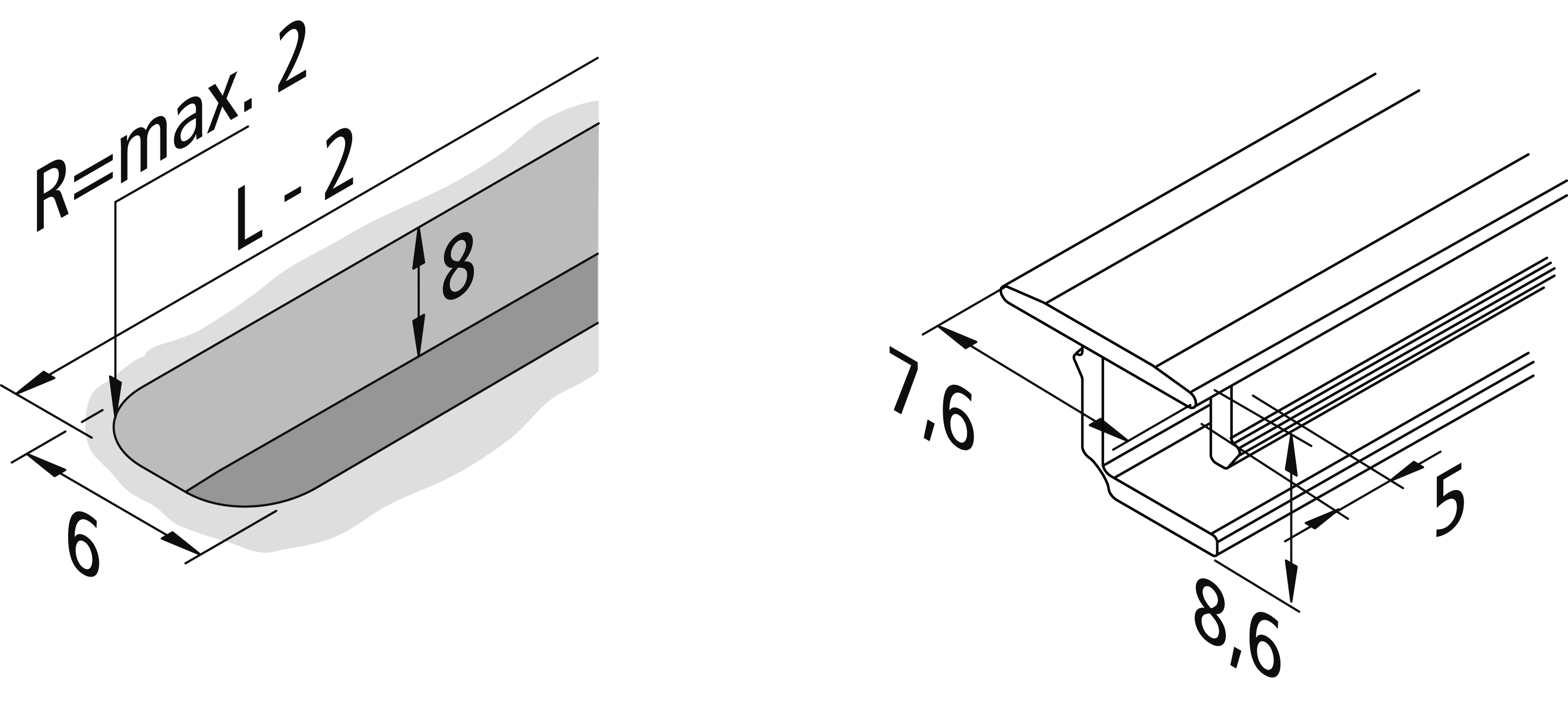 R=max. 2
L - 2
8
6
7,6
5
8,6