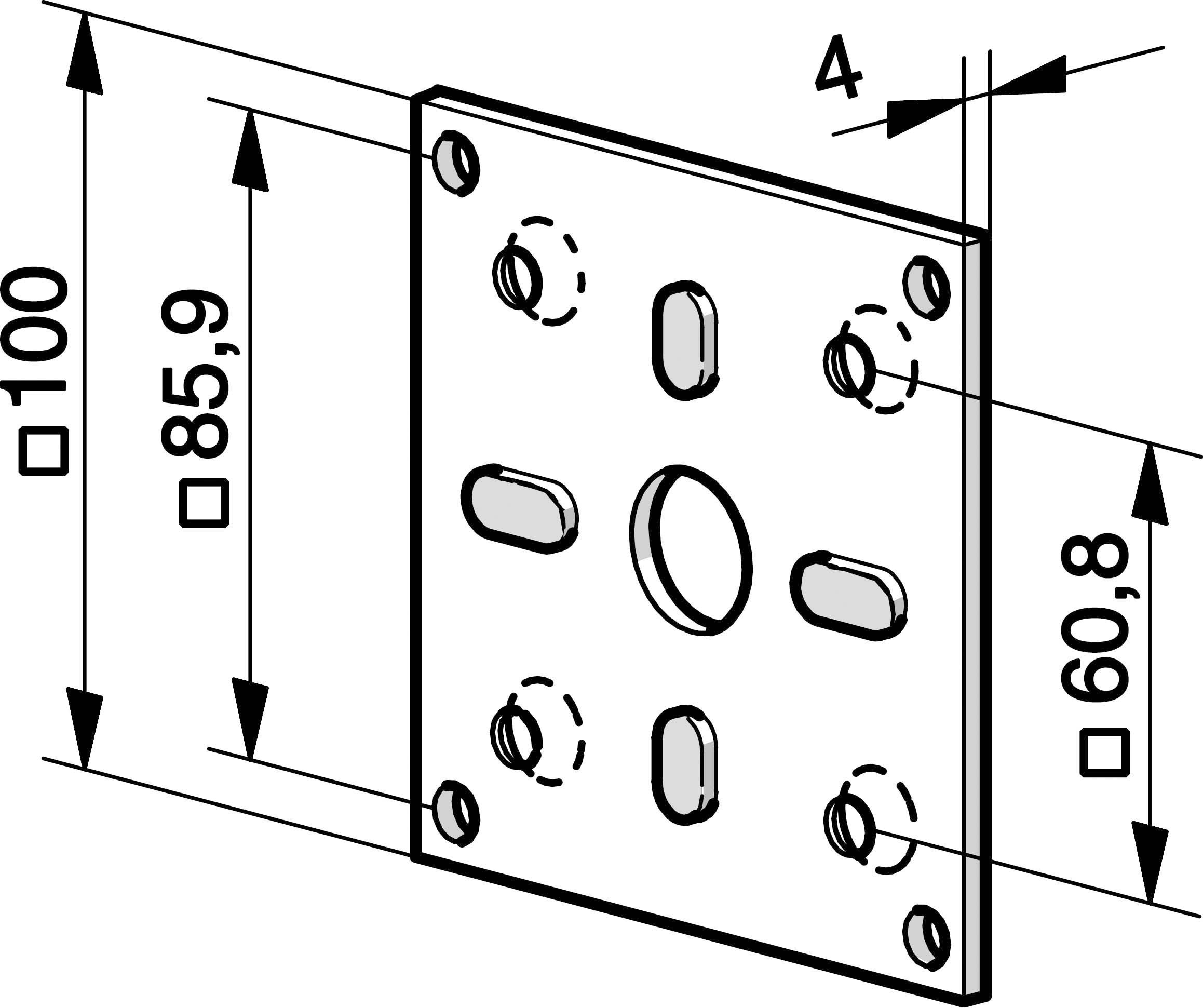 □100

□85,9

4

□60,8