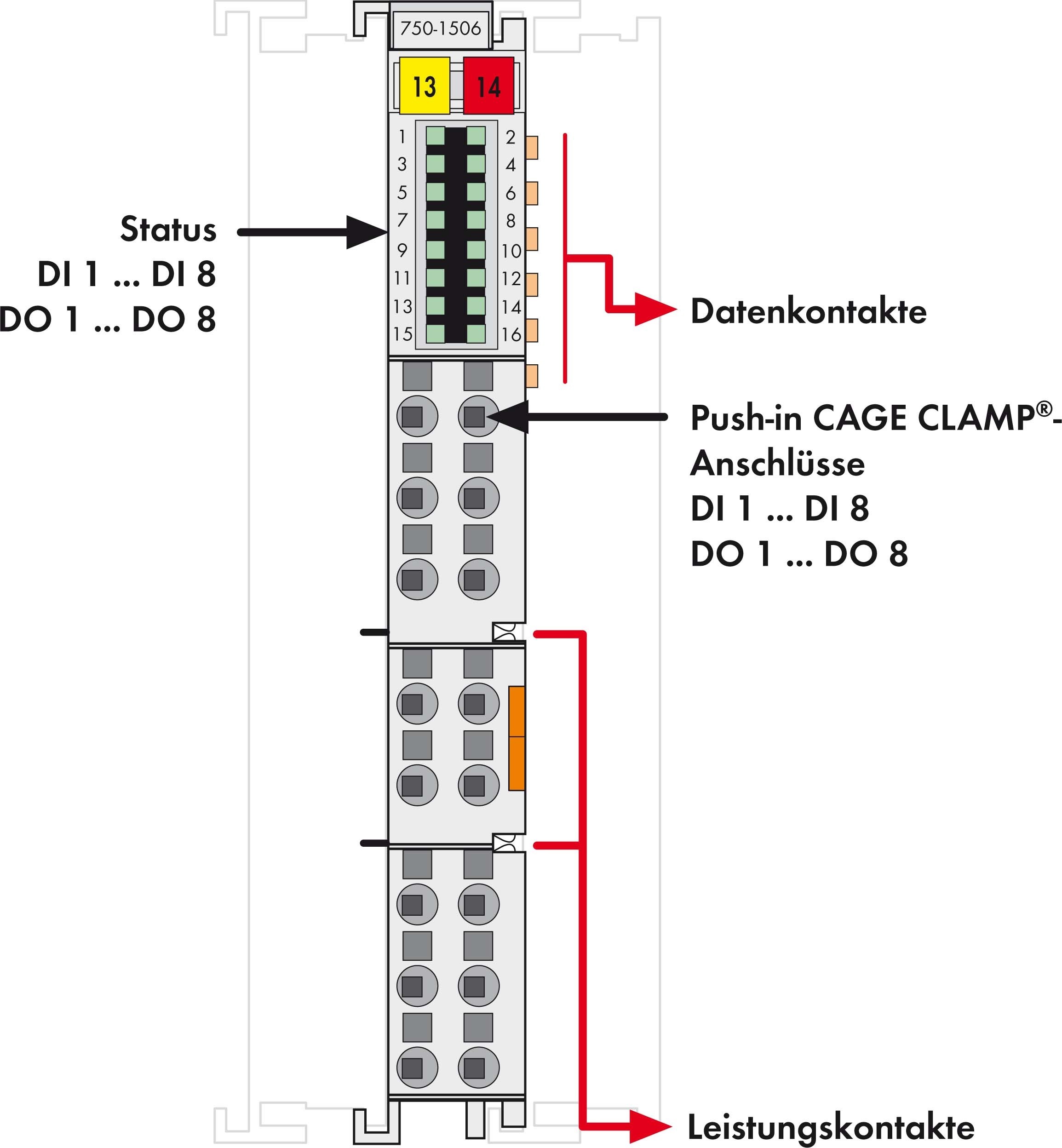 750-1506

13 14

1 2
3 4
5 6
7 8
9 10
11 12
13 14
15 16

Status
DI 1 ... DI 8
DO 1 ... DO 8

Datenkontakte

Push-in CAGE CLAMP®-Anschlüsse
DI 1 ... DI 8
DO 1 ... DO 8

Leistungskontakte