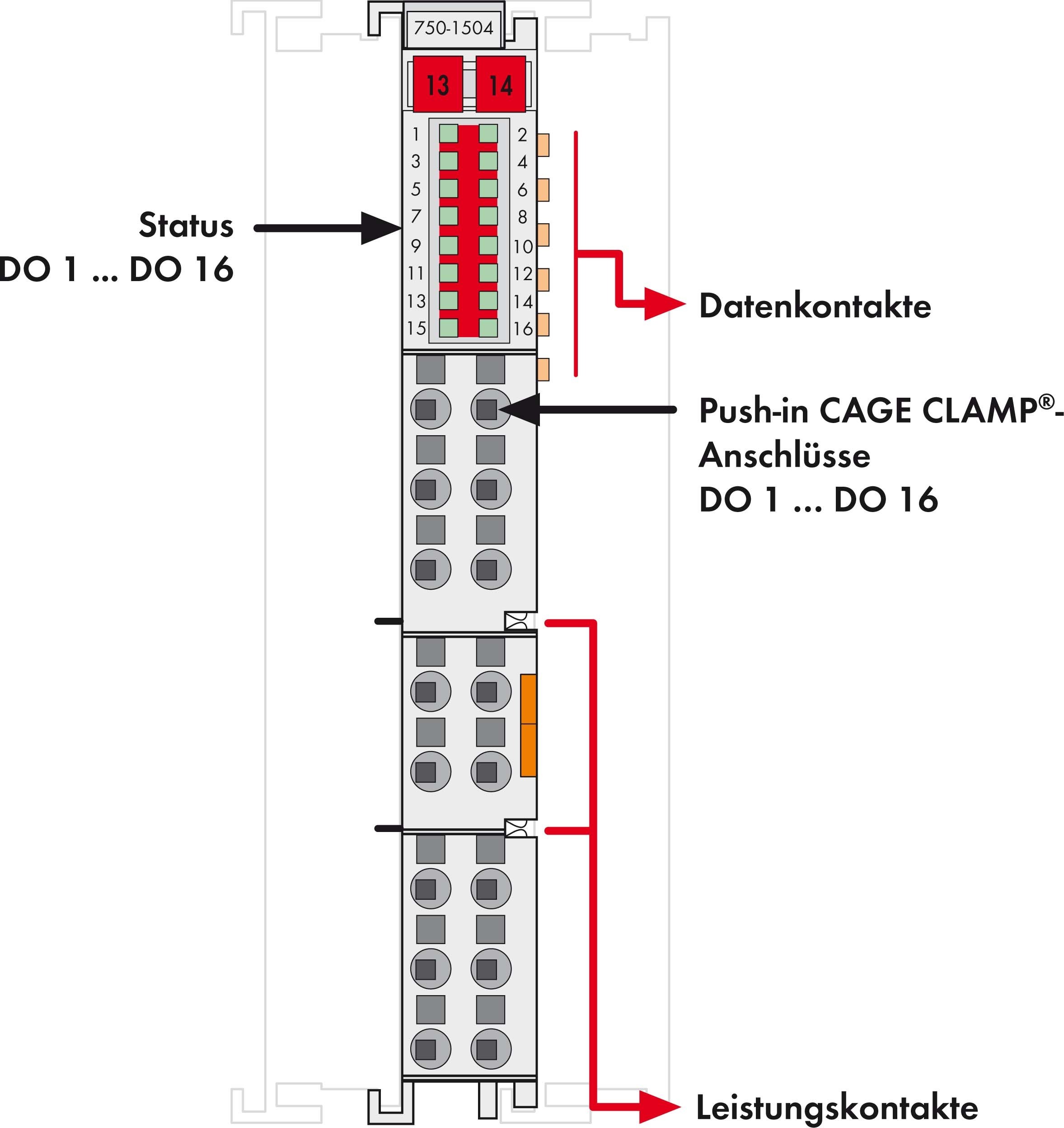 750-1504

13 14

1 2
3 4
5 6
7 8
9 10
11 12
13 14
15 16

Status
DO 1 ... DO 16

Datenkontakte

Push-in CAGE CLAMP®-Anschlüsse
DO 1 ... DO 16

Leistungskontakte