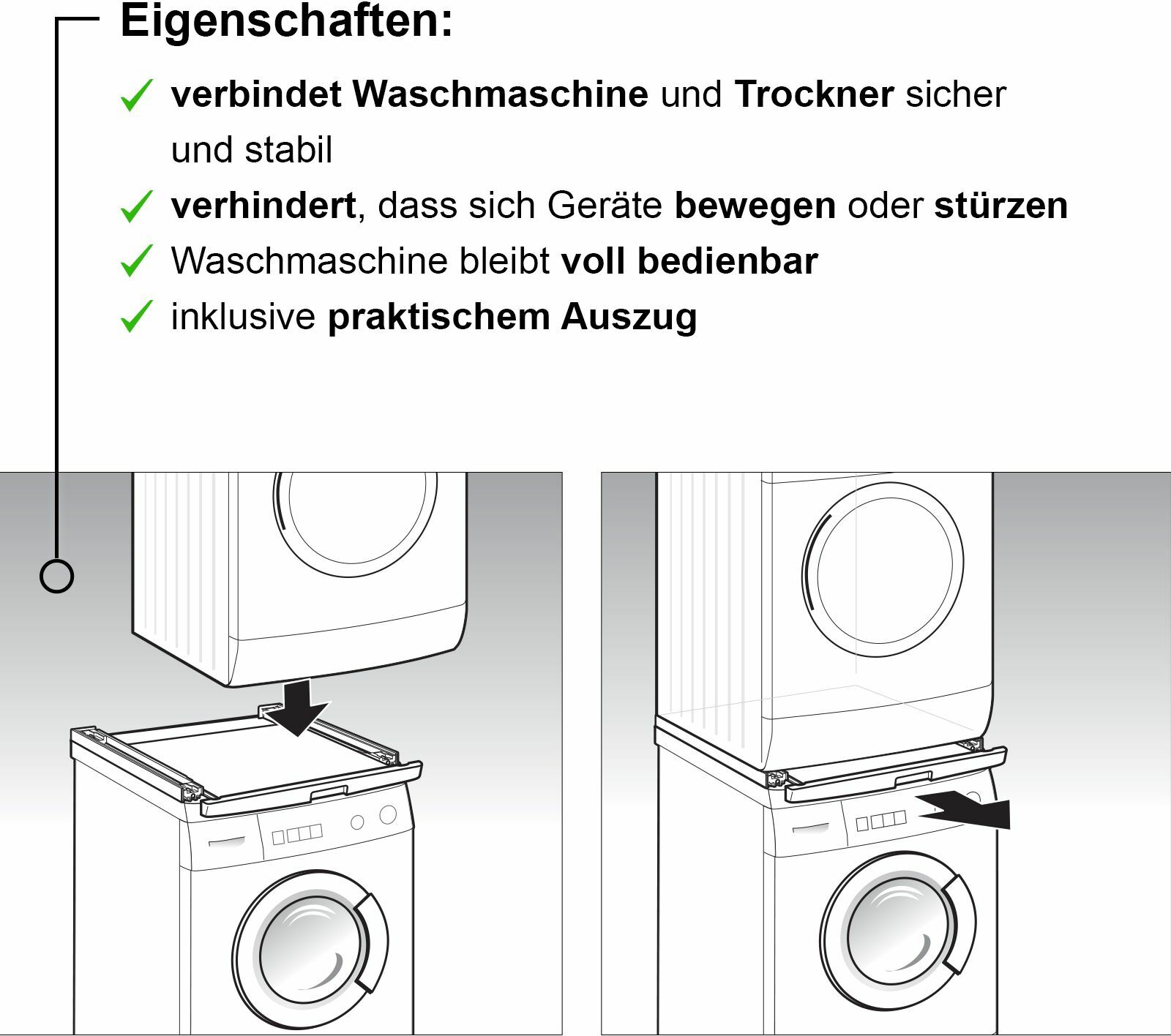 Eigenschaften:

✓ verbindet Waschmaschine und Trockner sicher und stabil

✓ verhindert, dass sich Geräte bewegen oder stürzen

✓ Waschmaschine bleibt voll bedienbar

✓ inklusive praktischem Auszug