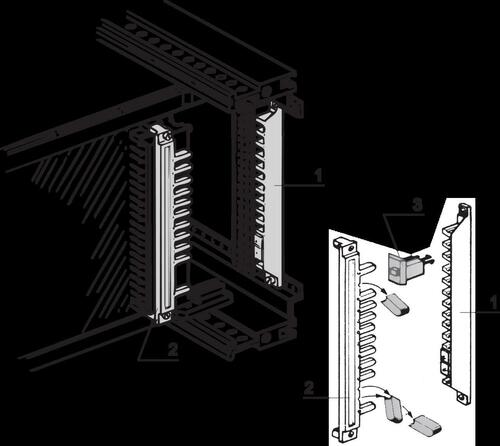 1
2
3
1
2