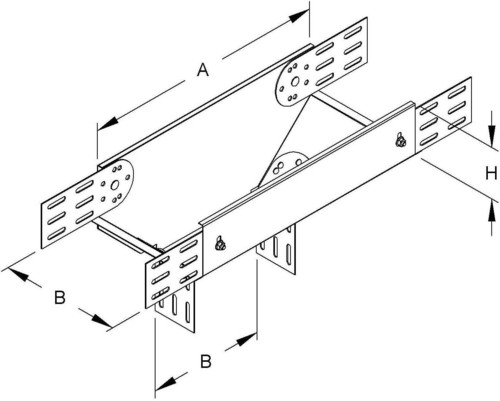 A

H

B

B