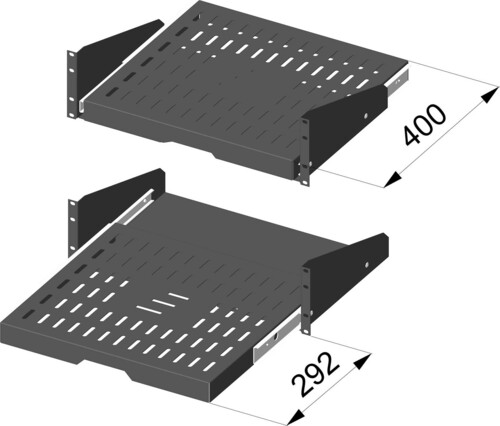 400

292